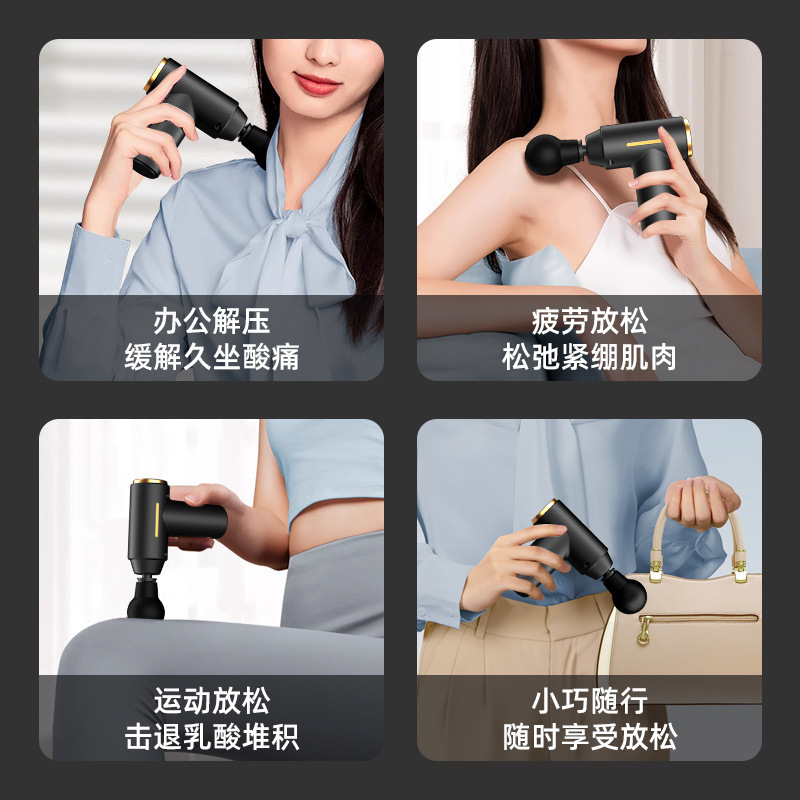 办公解压
缓解久坐酸痛

疲劳放松
松弛紧绷肌肉

运动放松
击退乳酸堆积

小巧随行
随时享受放松