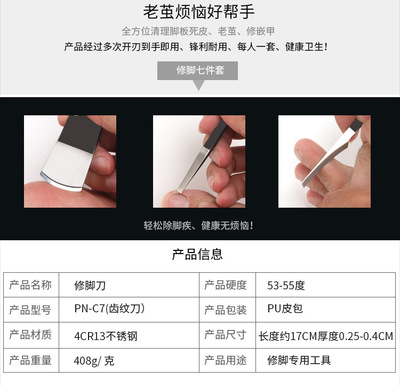 老茧烦恼好帮手

全方位清理脚板死皮、老茧、修嵌甲

产品经过多次开刃到手即用、锋利耐用、每人一套、健康卫生!

修脚七件套

轻松除脚疾、健康无烦恼!

产品信息

| 产品名称 | 修脚刀 | 产品硬度 | 53-55度 |
|---|---|---|---|
| 产品型号 | PN-C7(齿纹刀) | 产品包装 | PU皮包 |
| 产品材质 | 4CR13不锈钢 | 产品尺寸 | 长度约17CM厚度0.25-0.4CM |
| 产品重量 | 408g/ 克 | 产品用途 | 修脚专用工具 |