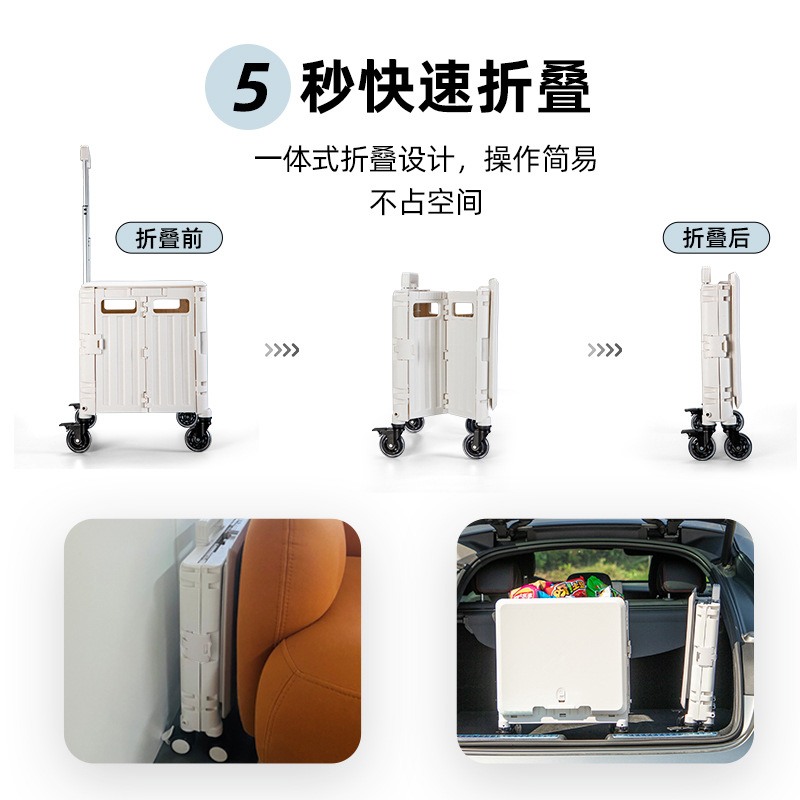 5 秒快速折叠

一体式折叠设计，操作简易
不占空间

折叠前

折叠后