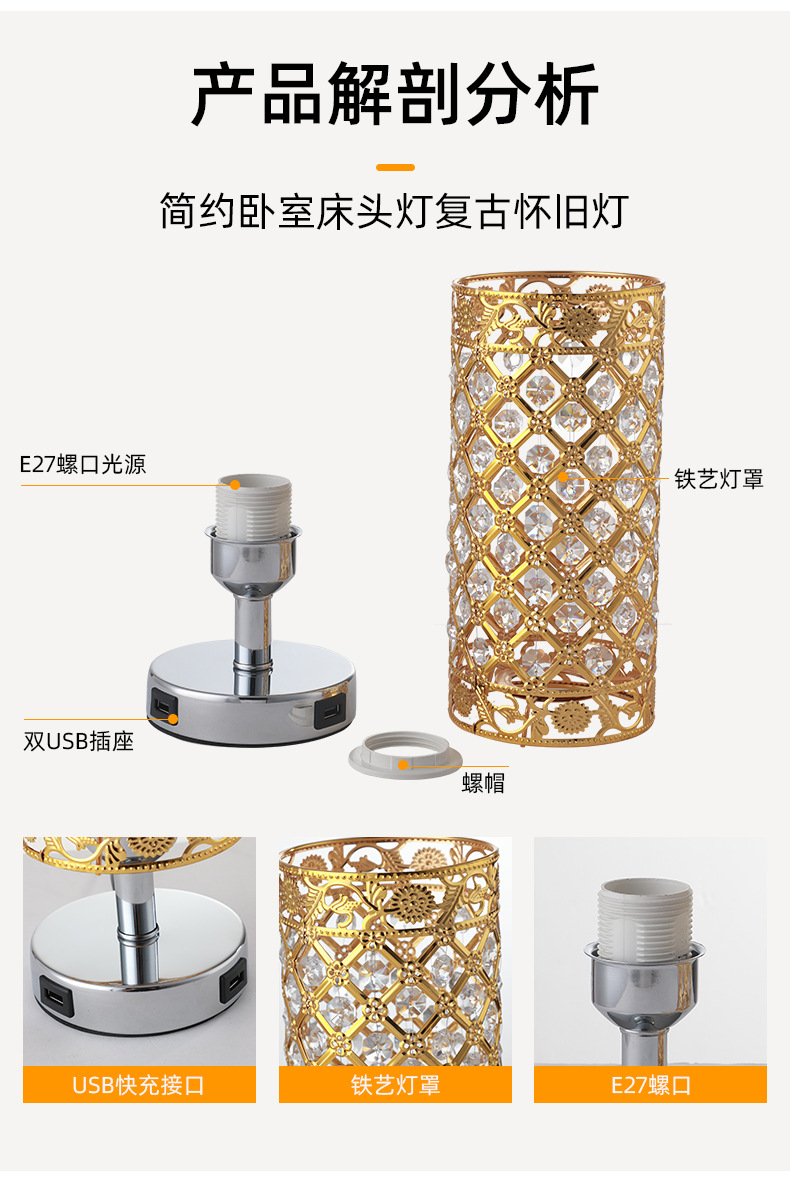 产品解剖分析

简约卧室床头灯复古怀旧灯

E27螺口光源

铁艺灯罩

双USB插座

螺帽

USB快充接口

铁艺灯罩

E27螺口