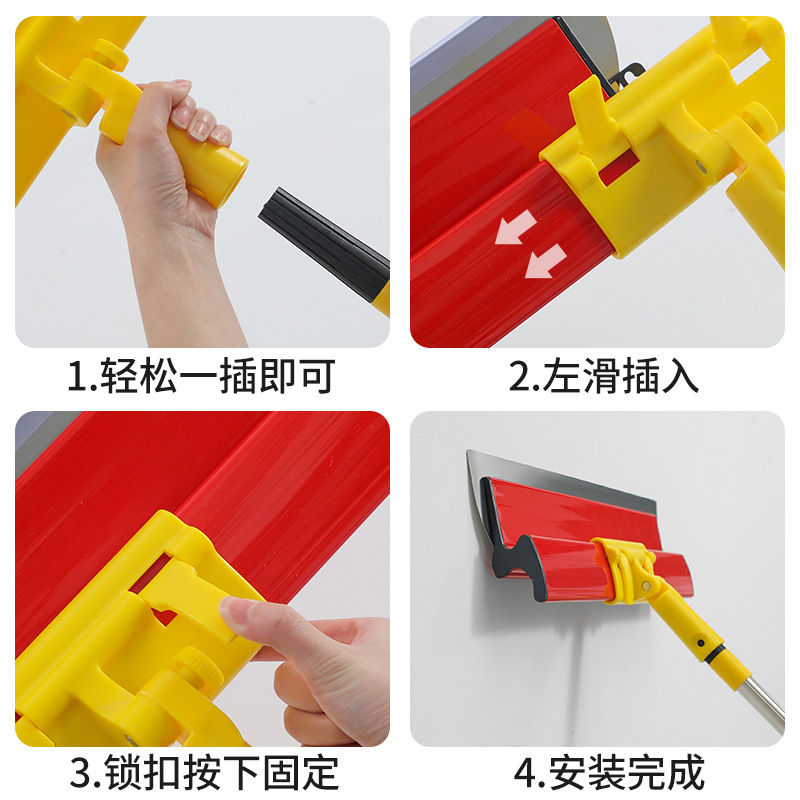 1.轻松一插即可

2.左滑插入

3.锁扣按下固定

4.安装完成