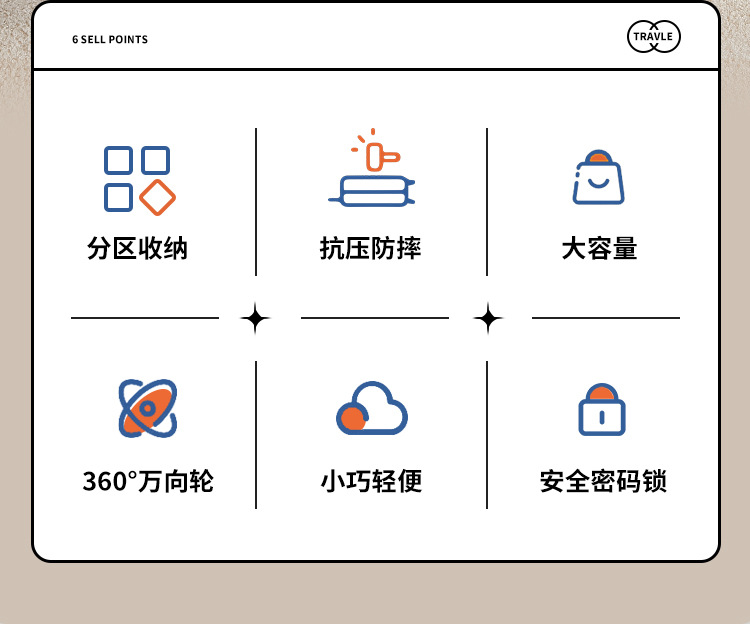 6 SELL POINTS

TRAVLE

分区收纳

抗压防摔

大容量

360°万向轮

小巧轻便

安全密码锁