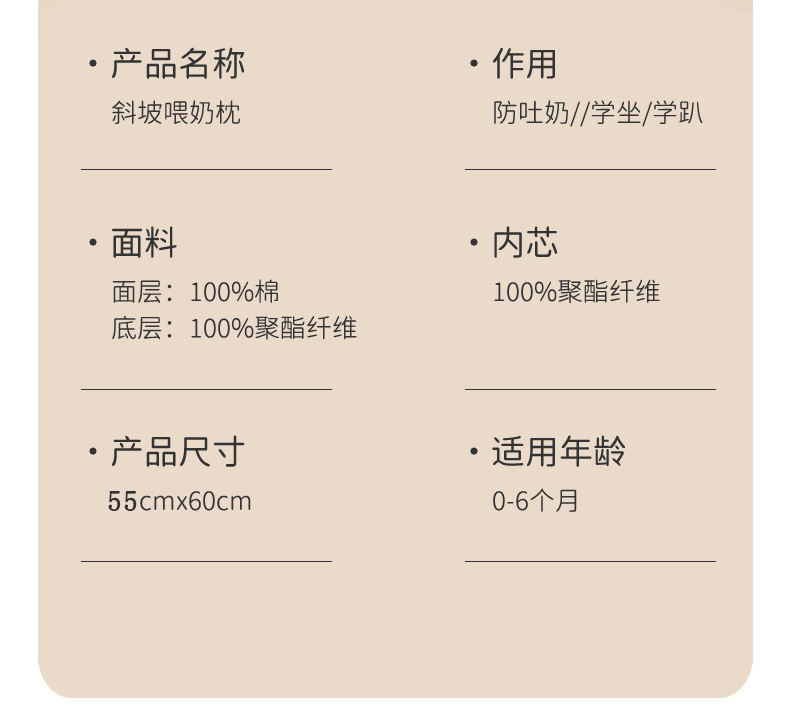 • 产品名称
斜坡喂奶枕

• 面料
面层：100%棉
底层：100%聚酯纤维

• 产品尺寸
55cmx60cm

• 作用
防吐奶//学坐/学趴

• 内芯
100%聚酯纤维

• 适用年龄
0-6个月