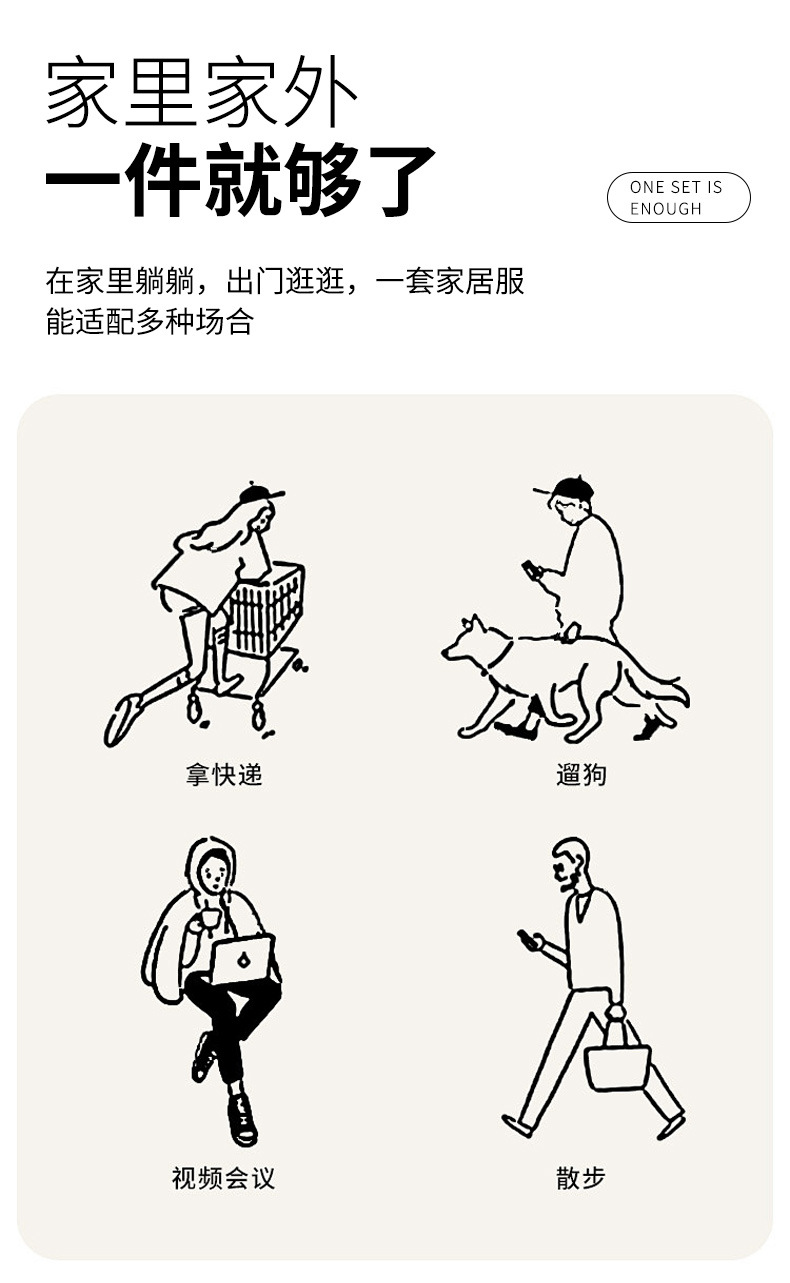 家里家外
一件就够了

ONE SET IS ENOUGH

在家里躺躺，出门逛逛，一套家居服能适配多种场合

拿快递

遛狗

视频会议

散步