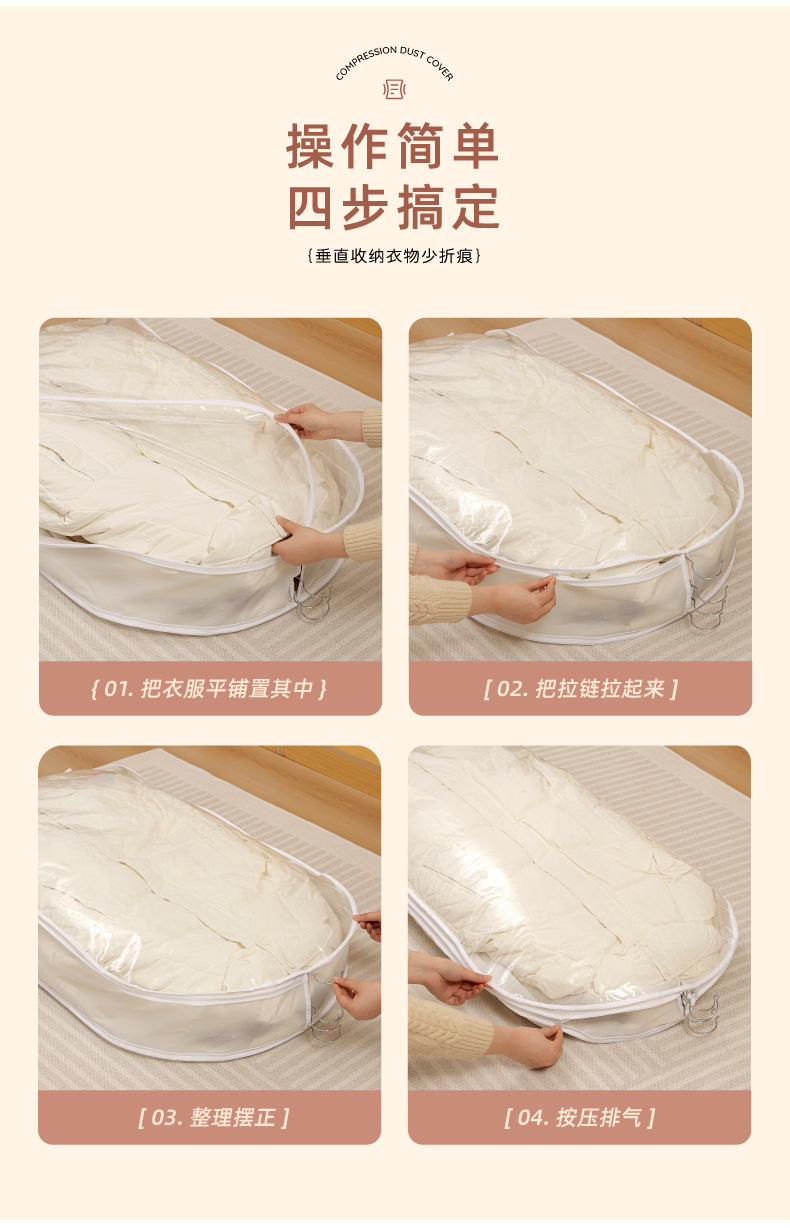 COMPRESSION DUST COVER

操作简单
四步搞定

{垂直收纳衣物少折痕}

{ 01. 把衣服平铺置其中 }

[ 02. 把拉链拉起来 ]

[ 03. 整理摆正 ]

[ 04. 按压排气 ]