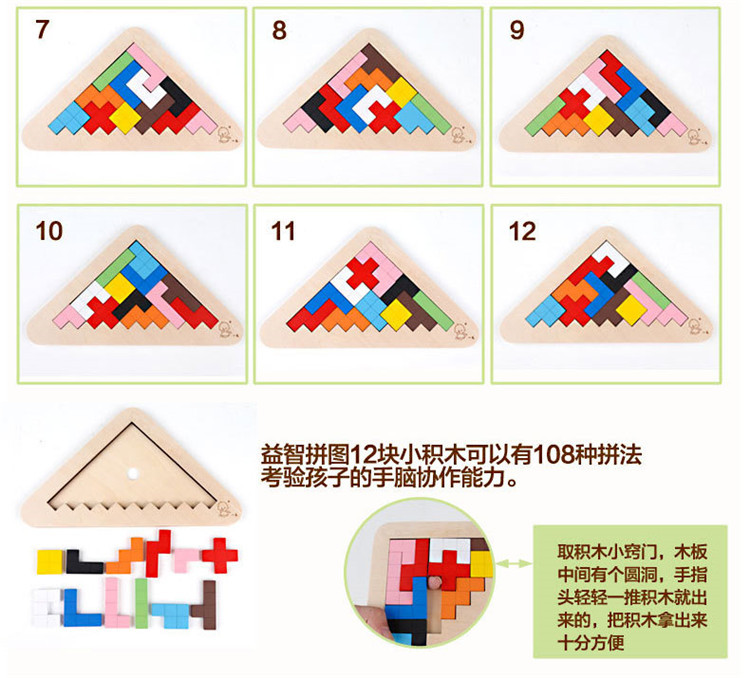 7

8

9

10

11

12

益智拼图12块小积木可以有108种拼法
考验孩子的手脑协作能力。

取积木小窍门，木板中间有个圆洞，手指头轻轻一推积木就出来的，把积木拿出来十分方便