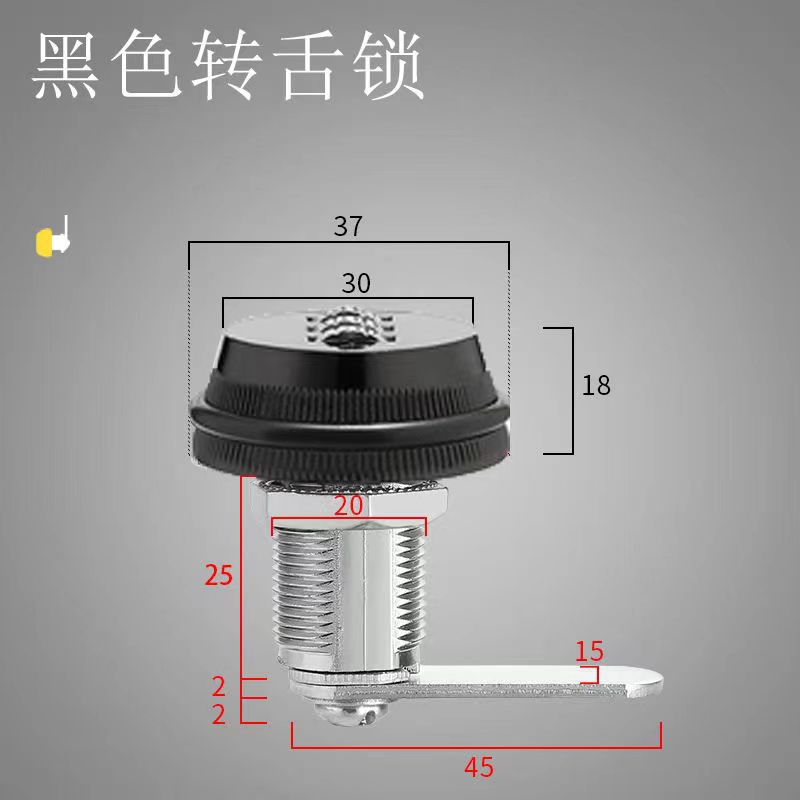 黑色转舌锁

37

30

18

20

25

15

2

2

45