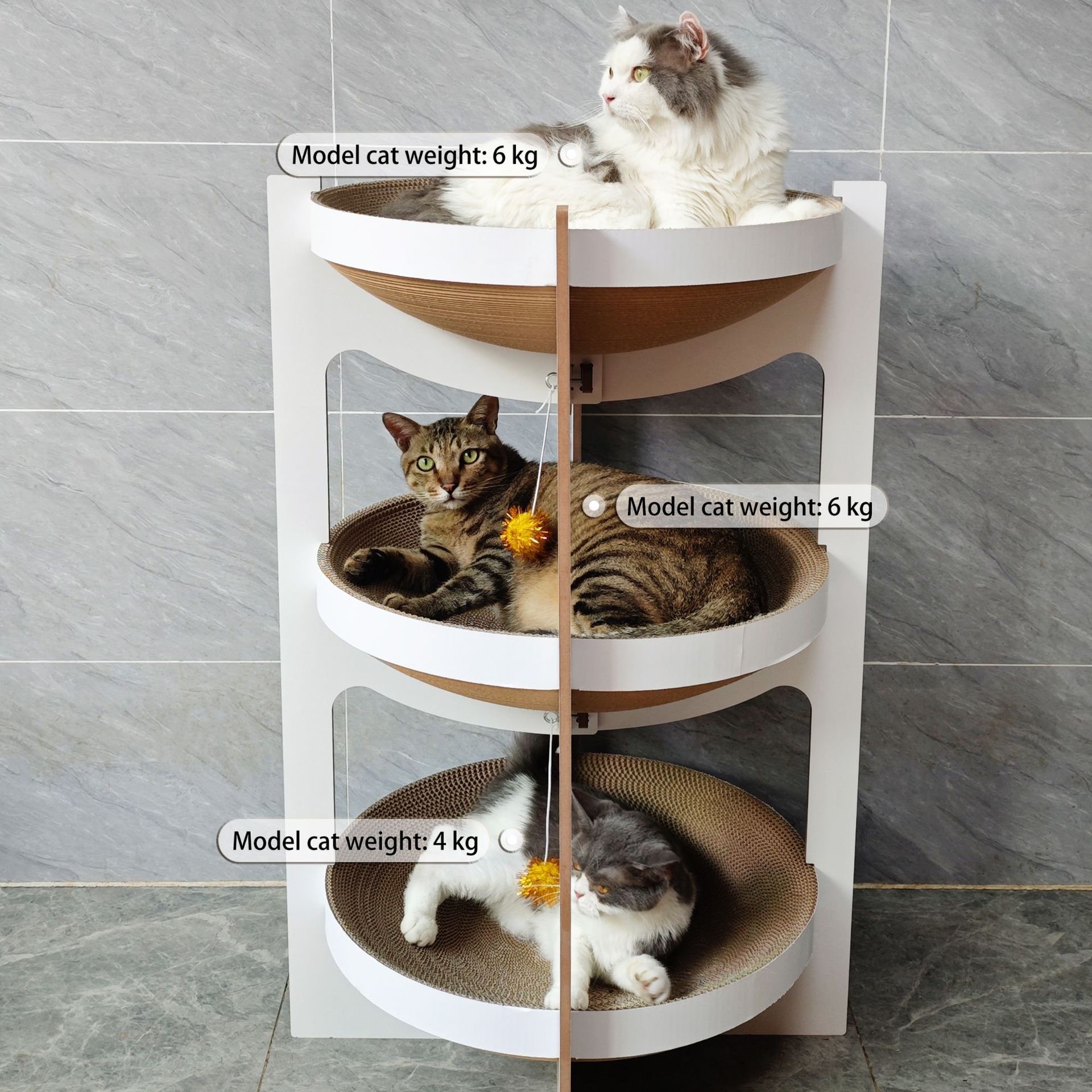 Model cat weight: 6 kg

Model cat weight: 6 kg

Model cat weight: 4 kg