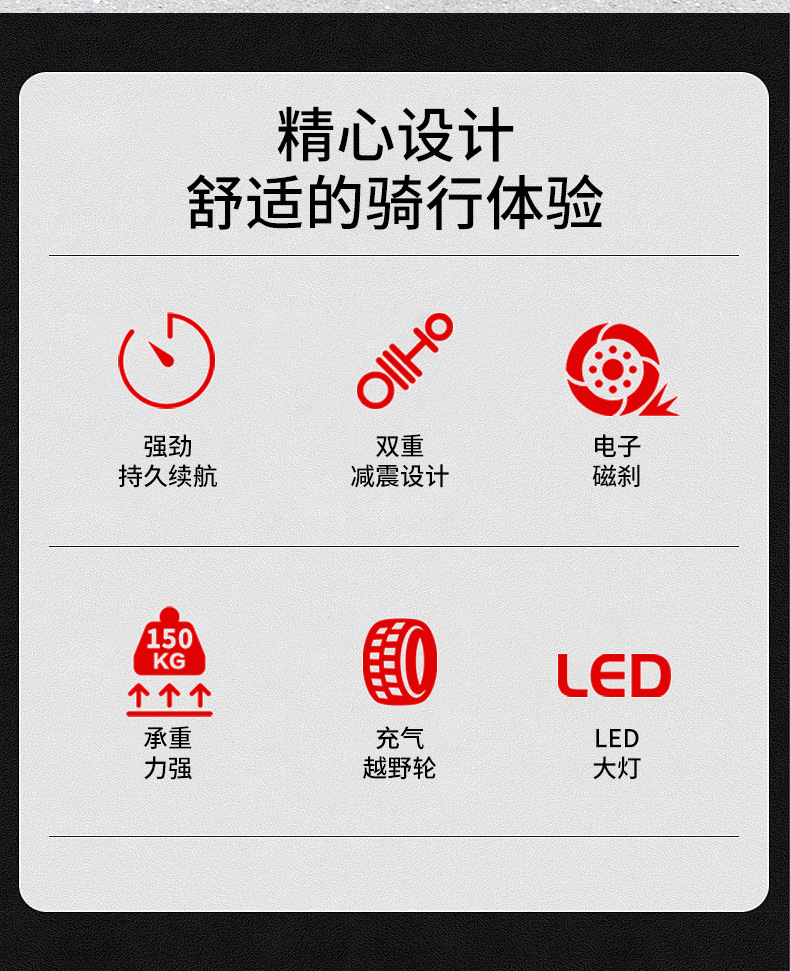 精心设计
舒适的骑行体验

强劲
持久续航

双重
减震设计

电子
磁刹

150
KG

承重
力强

充气
越野轮

LED

LED
大灯