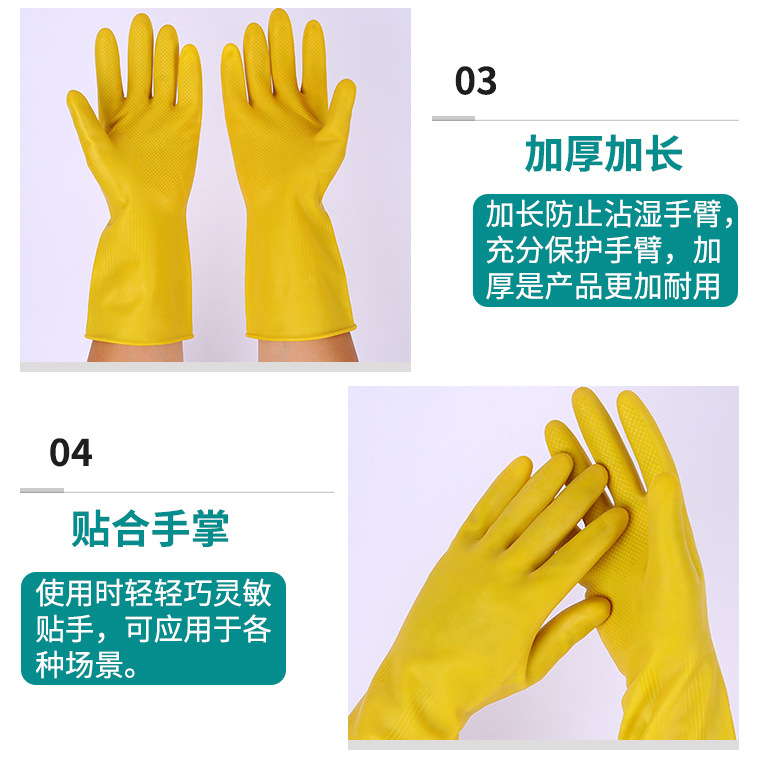 03

加厚加长

加长防止沾湿手臂，充分保护手臂，加厚是产品更加耐用

04

贴合手掌

使用时轻轻巧灵敏贴手，可应用于各种场景。