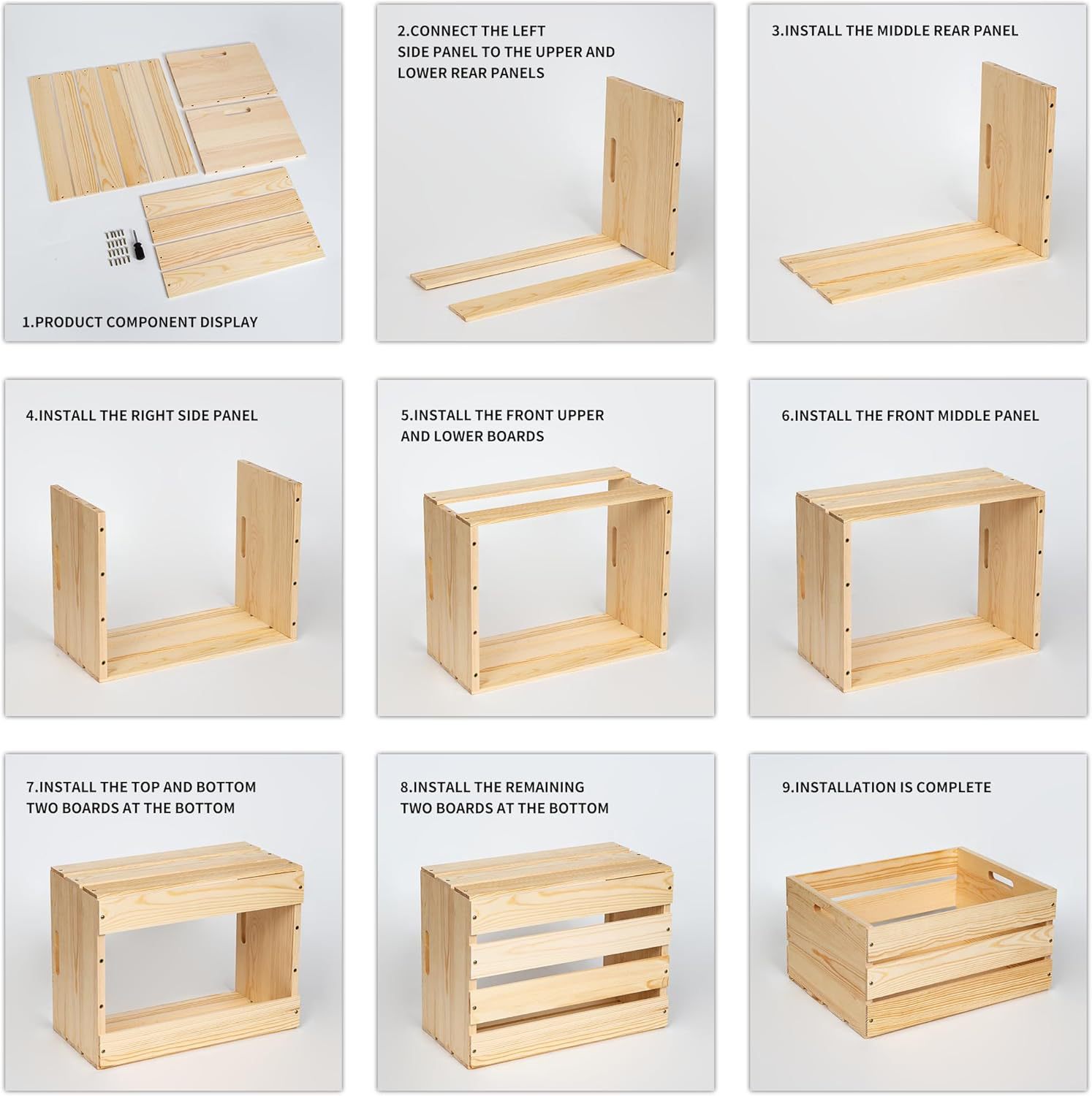 1.PRODUCT COMPONENT DISPLAY

2.CONNECT THE LEFT SIDE PANEL TO THE UPPER AND LOWER REAR PANELS

3.INSTALL THE MIDDLE REAR PANEL

4.INSTALL THE RIGHT SIDE PANEL

5.INSTALL THE FRONT UPPER AND LOWER BOARDS

6.INSTALL THE FRONT MIDDLE PANEL

7.INSTALL THE TOP AND BOTTOM TWO BOARDS AT THE BOTTOM

8.INSTALL THE REMAINING TWO BOARDS AT THE BOTTOM

9.INSTALLATION IS COMPLETE