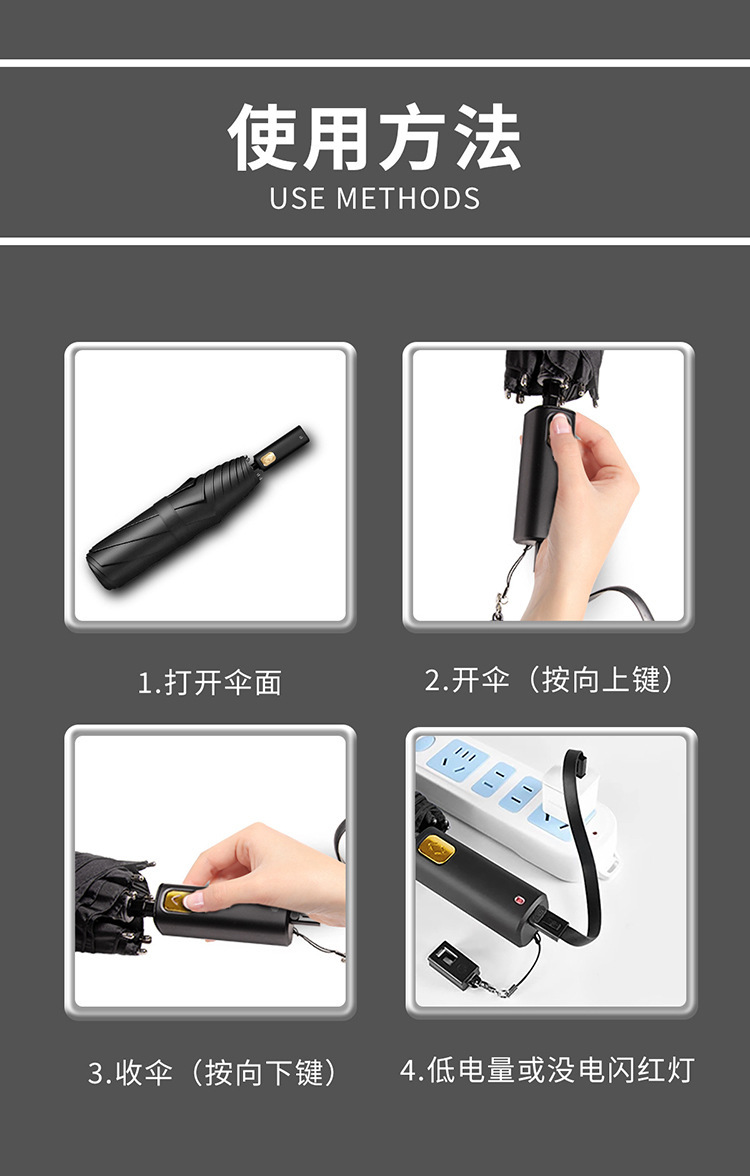 使用方法
USE METHODS

1.打开伞面

2.开伞（按向上键）

3.收伞（按向下键）

4.低电量或没电闪红灯