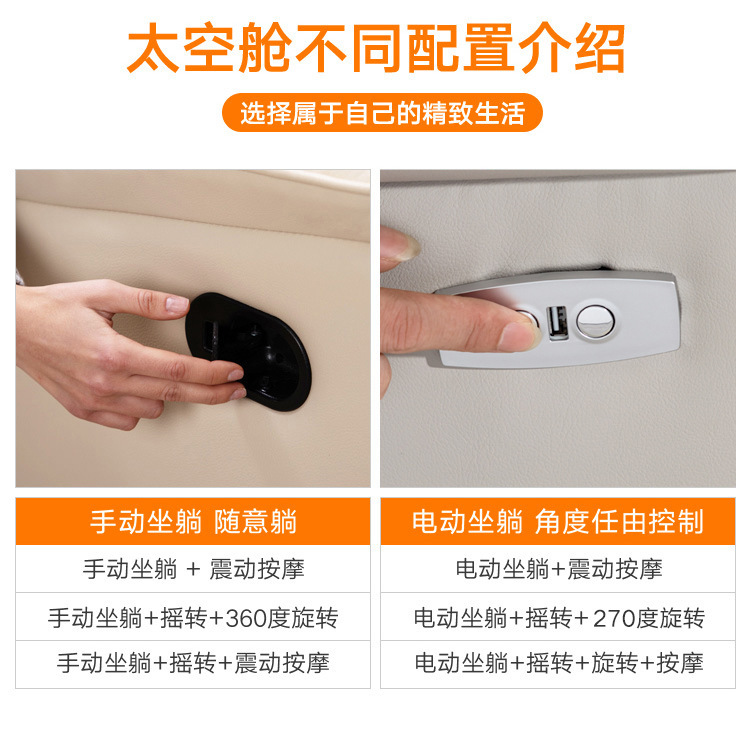 太空舱不同配置介绍

选择属于自己的精致生活

手动坐躺 随意躺

手动坐躺 + 震动按摩

手动坐躺+摇转+360度旋转

手动坐躺+摇转+震动按摩

电动坐躺 角度任由控制

电动坐躺+震动按摩

电动坐躺+摇转+270度旋转

电动坐躺+摇转+旋转+按摩