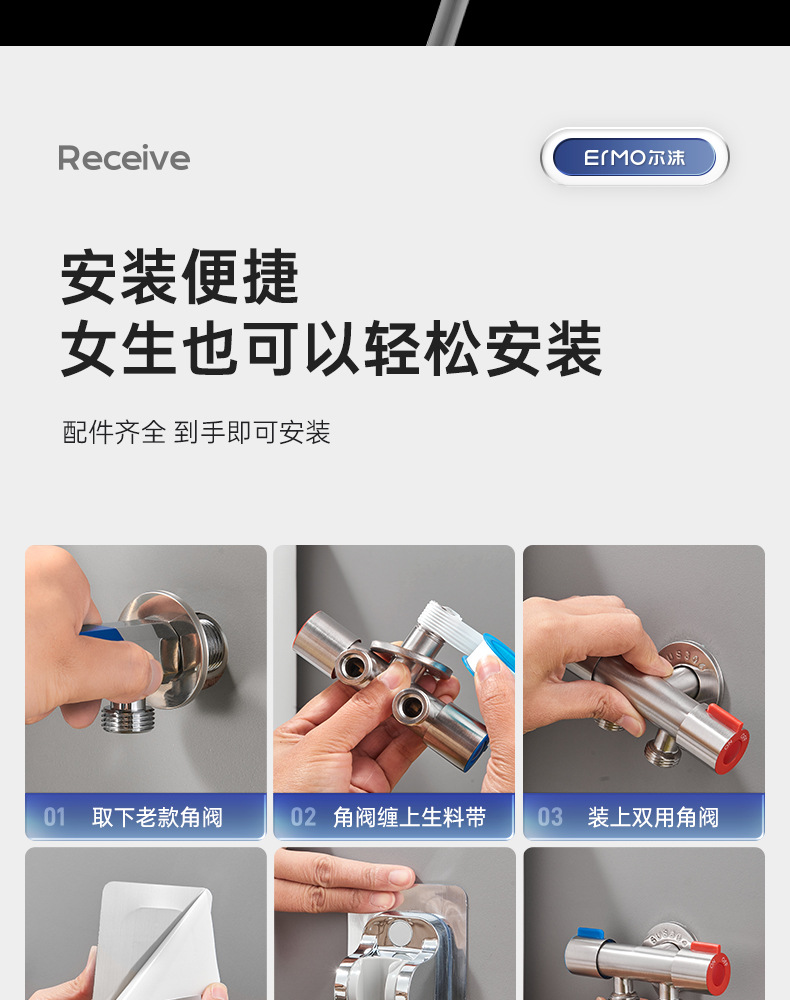 Receive

ErMO尔沫

安装便捷
女生也可以轻松安装

配件齐全 到手即可安装

01 取下老款角阀

02 角阀缠上生料带

03 装上双用角阀