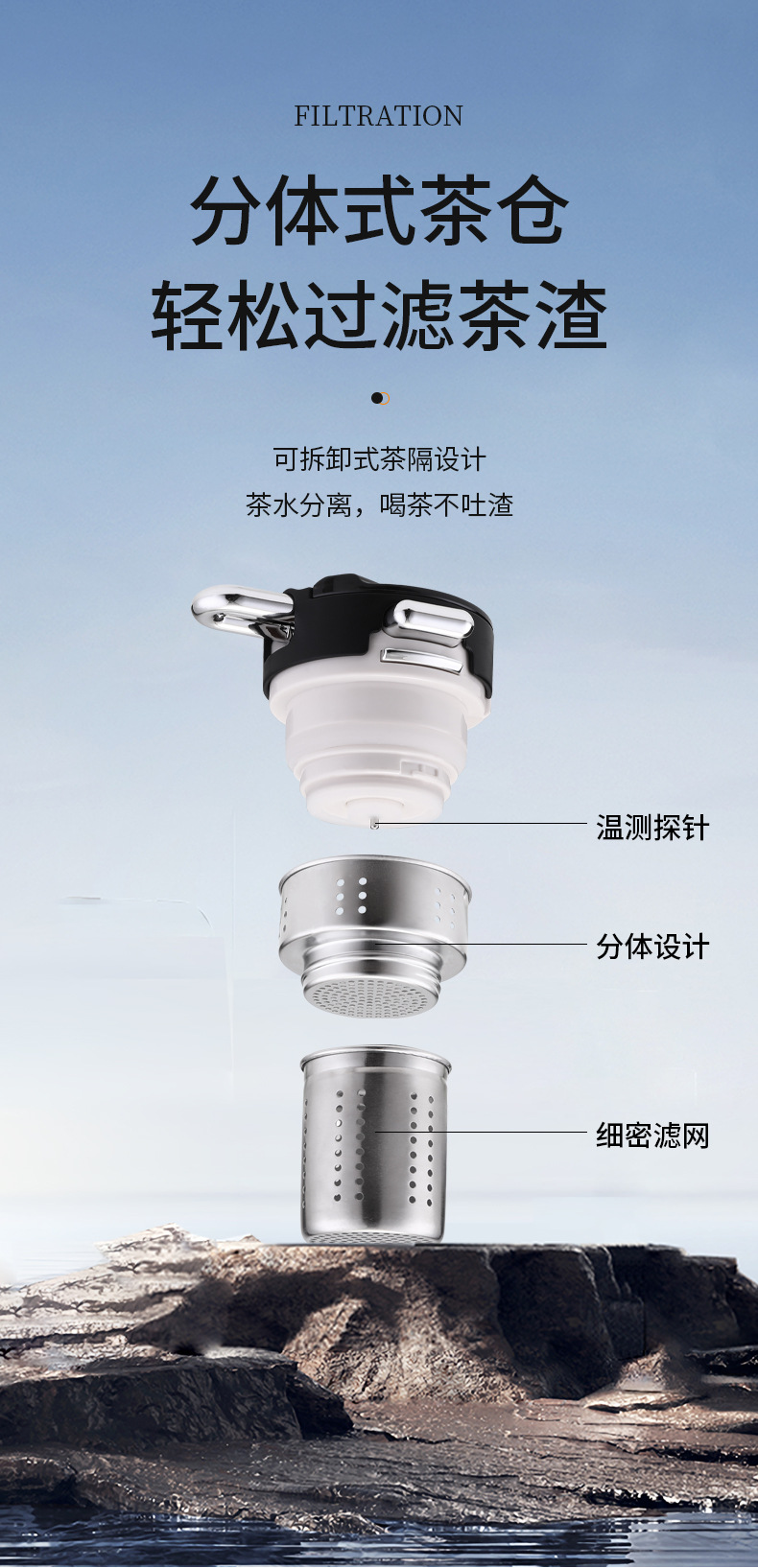 FILTRATION

分体式茶仓
轻松过滤茶渣

可拆卸式茶隔设计
茶水分离，喝茶不吐渣

温测探针

分体设计

细密滤网