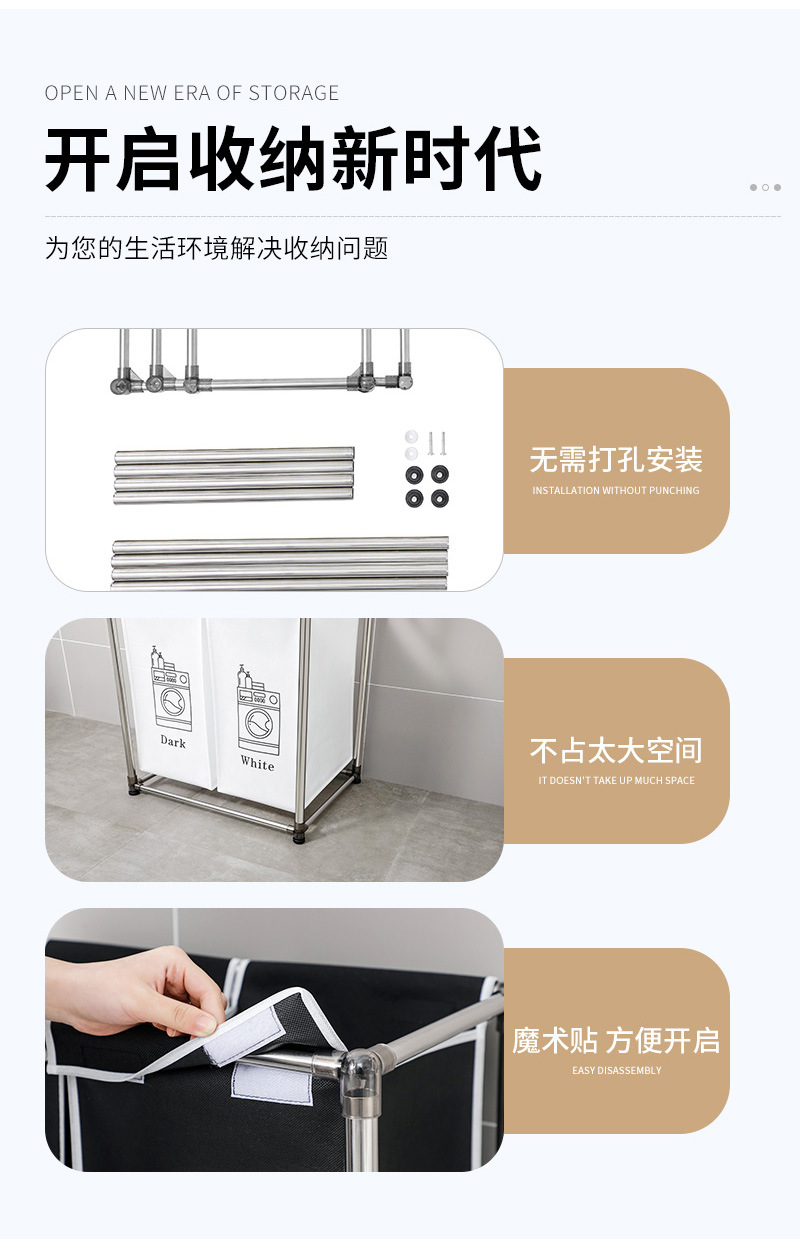 OPEN A NEW ERA OF STORAGE

开启收纳新时代

为您的生活环境解决收纳问题

无需打孔安装
INSTALLATION WITHOUT PUNCHING

Dark
White

不占太大空间
IT DOESN'T TAKE UP MUCH SPACE

魔术贴 方便开启
EASY DISASSEMBLY