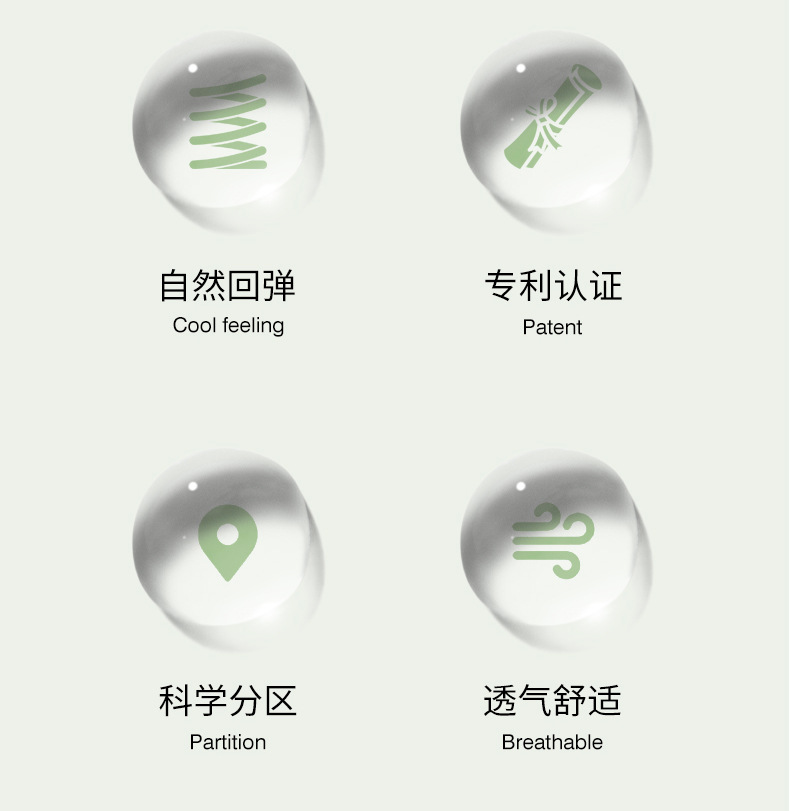 自然回弹
Cool feeling

专利认证
Patent

科学分区
Partition

透气舒适
Breathable