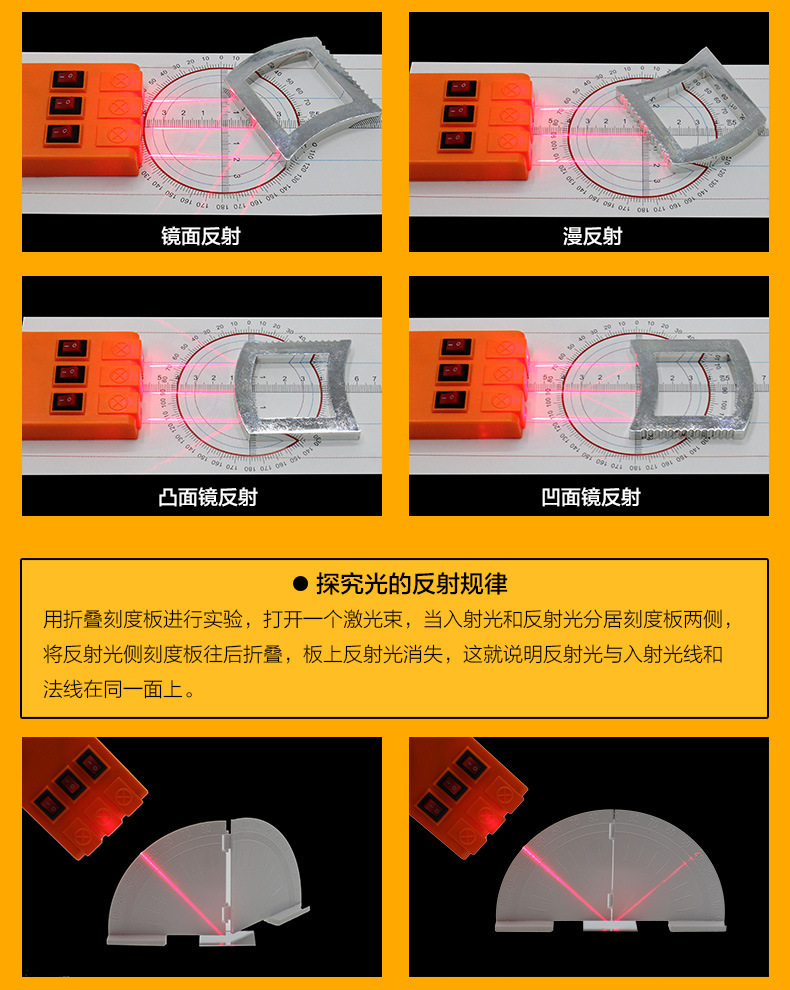 镜面反射

漫反射

凸面镜反射

凹面镜反射

● 探究光的反射规律

用折叠刻度板进行实验，打开一个激光束，当入射光和反射光分居刻度板两侧，将反射光侧刻度板往后折叠，板上反射光消失，这就说明反射光与入射光线和法线在同一面上。