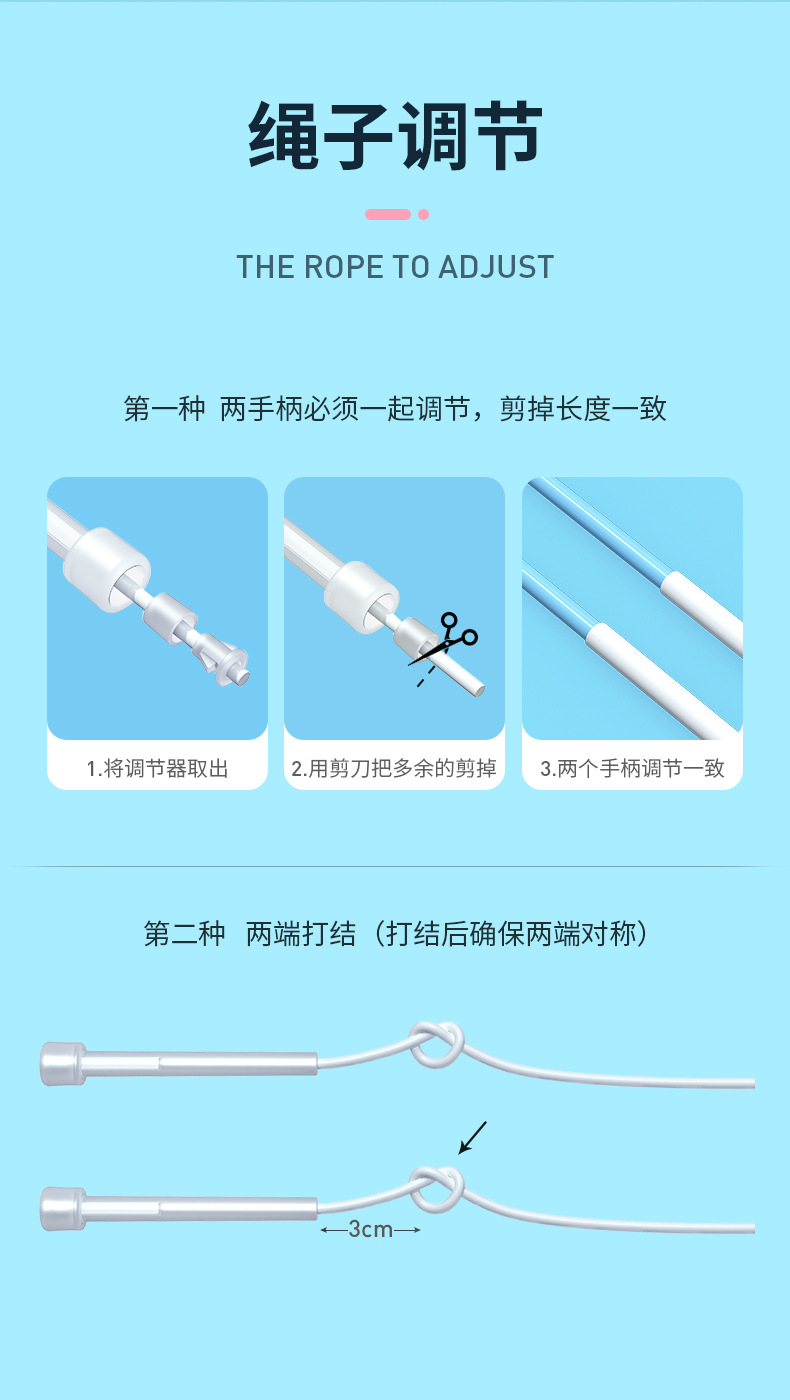 绳子调节

THE ROPE TO ADJUST

第一种 两手柄必须一起调节，剪掉长度一致

1.将调节器取出

2.用剪刀把多余的剪掉

3.两个手柄调节一致

第二种 两端打结（打结后确保两端对称）

3cm