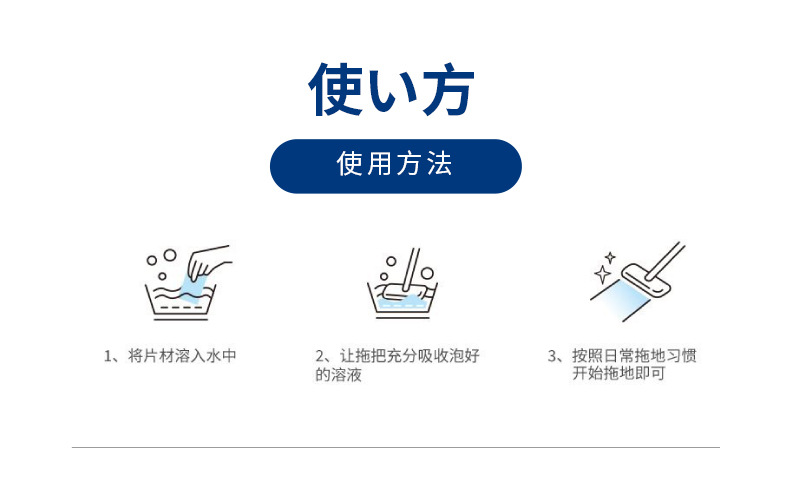 使い方

使用方法

1、将片材溶入水中

2、让拖把充分吸收泡好的溶液

3、按照日常拖地习惯开始拖地即可