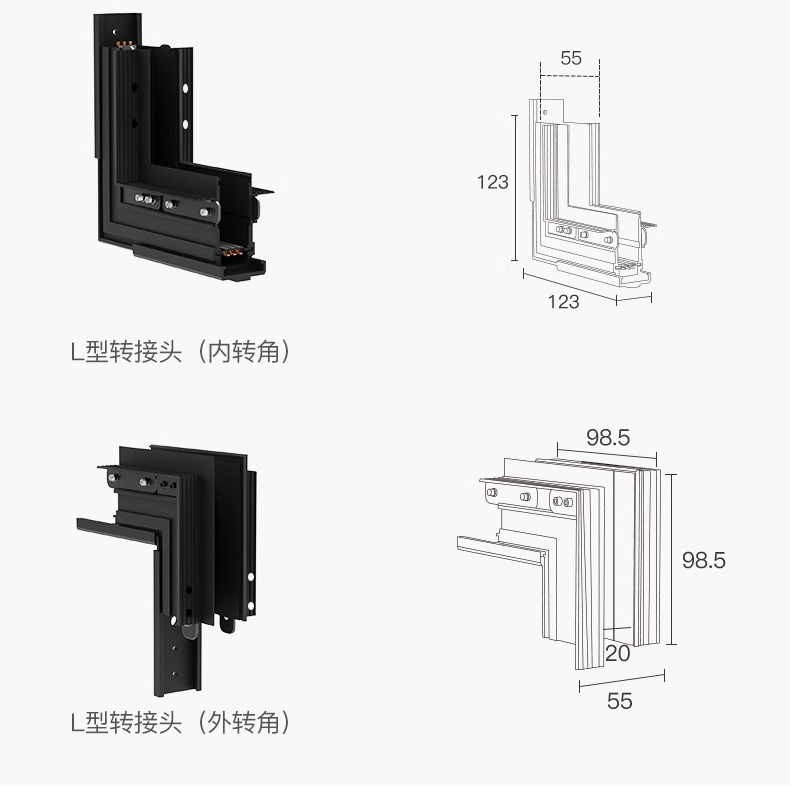 55

123

123

L型转接头（内转角）

98.5

98.5

20

55

L型转接头（外转角）