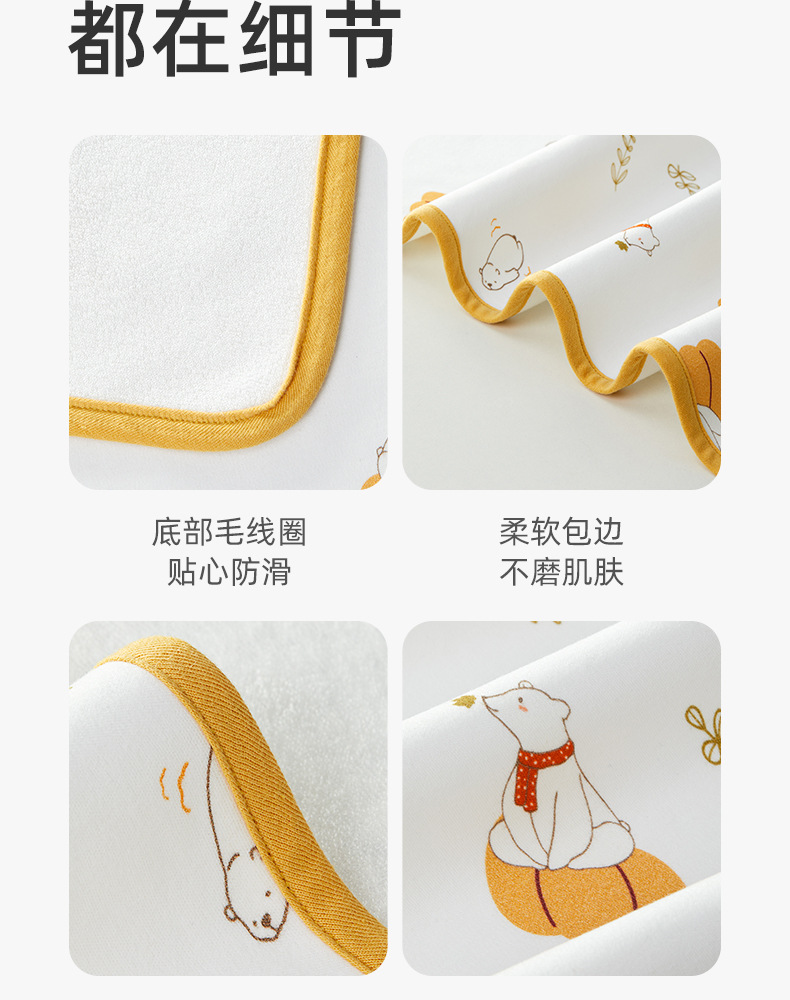 都在细节

底部毛线圈
贴心防滑

柔软包边
不磨肌肤