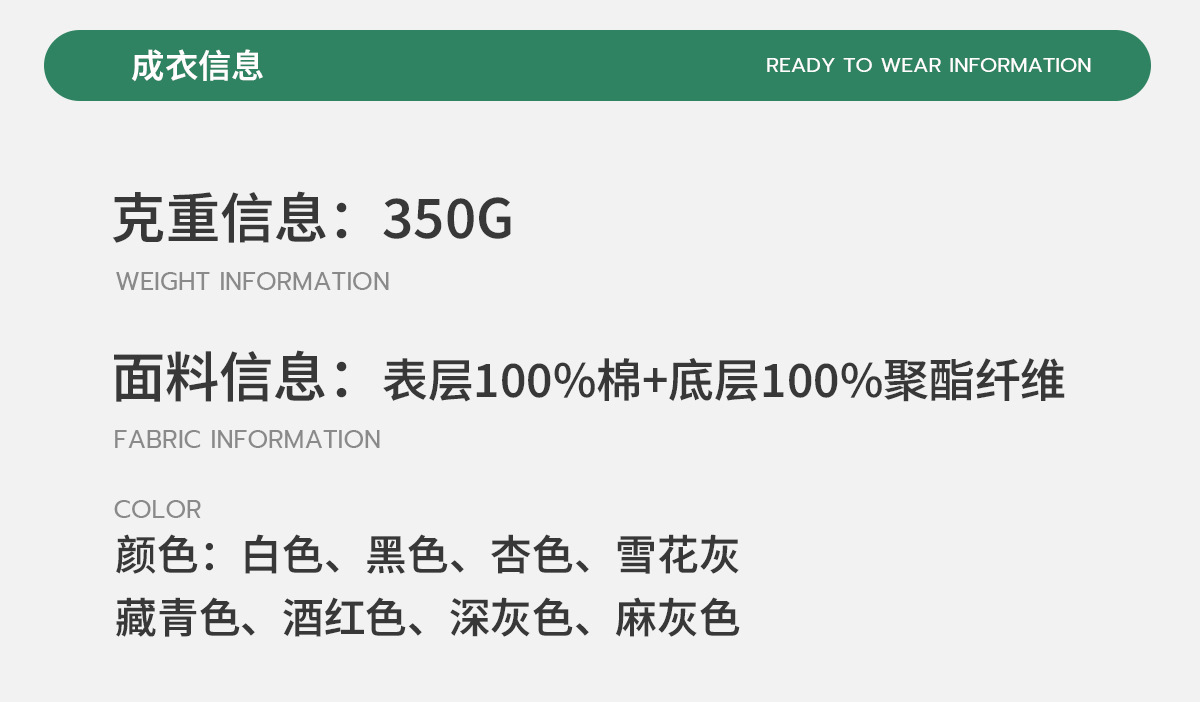 成衣信息

READY TO WEAR INFORMATION

克重信息：350G

WEIGHT INFORMATION

面料信息：表层100%棉+底层100%聚酯纤维

FABRIC INFORMATION

COLOR

颜色：白色、黑色、杏色、雪花灰
藏青色、酒红色、深灰色、麻灰色