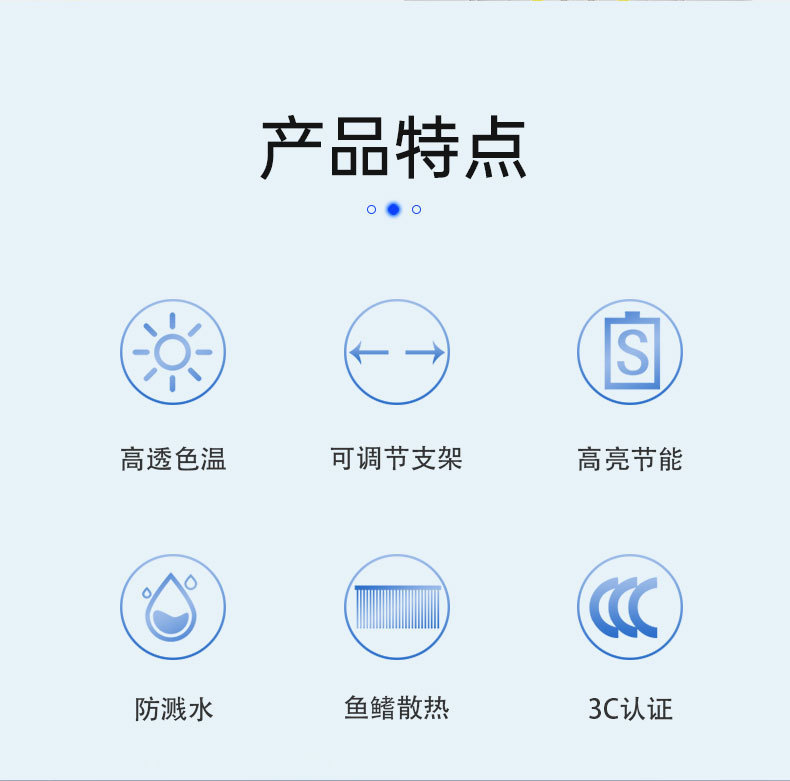 产品特点

高透色温

可调节支架

高亮节能

防溅水

鱼鳍散热

3C认证