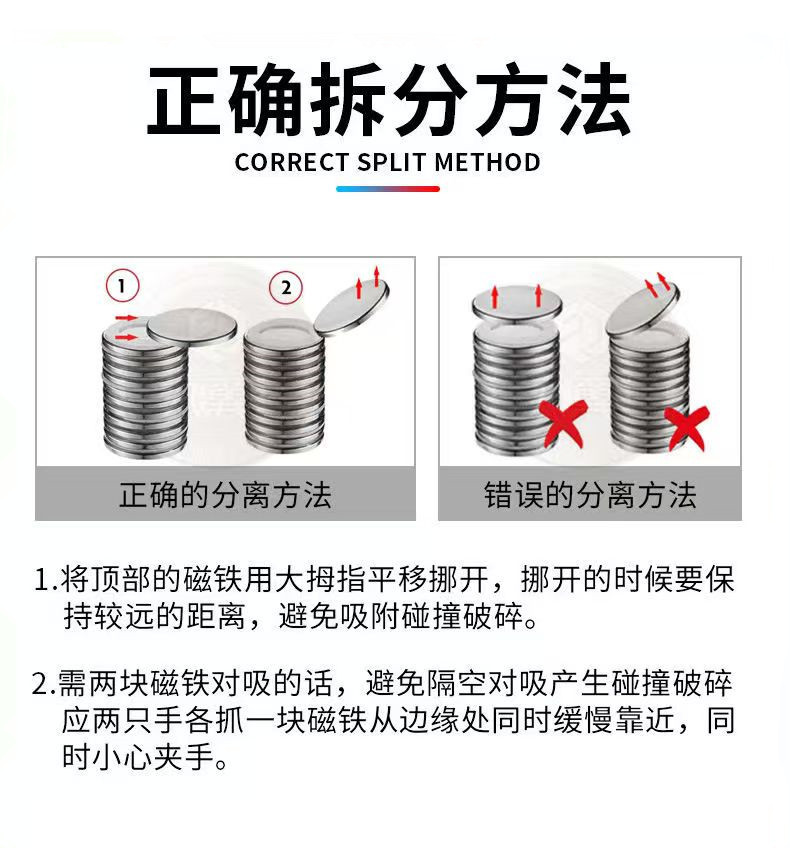 正确拆分方法

CORRECT SPLIT METHOD

1

2

正确的分离方法

错误的分离方法

1.将顶部的磁铁用大拇指平移挪开，挪开的时候要保持较远的距离，避免吸附碰撞破碎。

2.需两块磁铁对吸的话，避免隔空对吸产生碰撞破碎应两只手各抓一块磁铁从边缘处同时缓慢靠近，同时小心夹手。