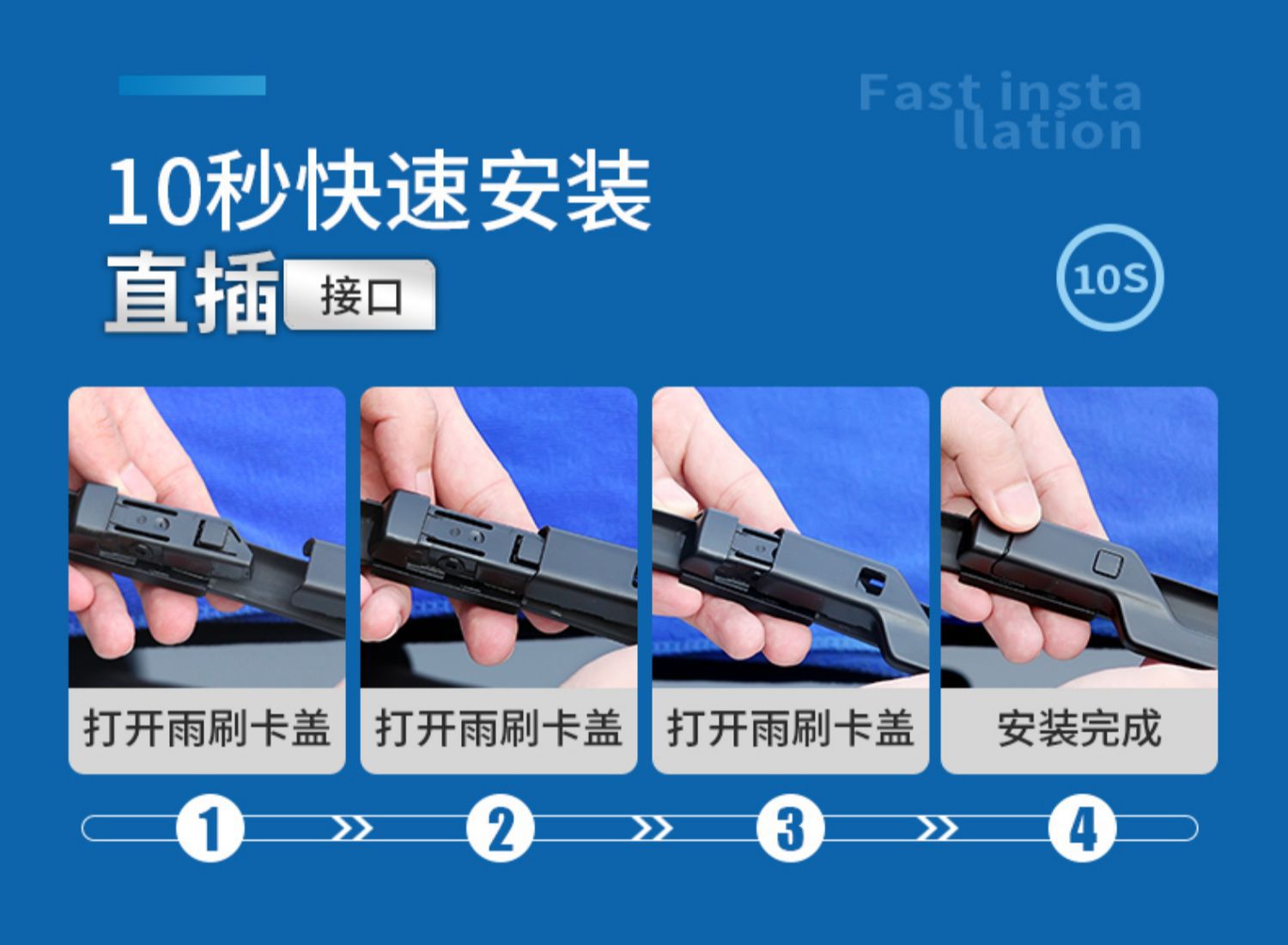 Fast insta
llation

10秒快速安装
直插 接口

10S

打开雨刷卡盖

打开雨刷卡盖

打开雨刷卡盖

安装完成

1 2 3 4