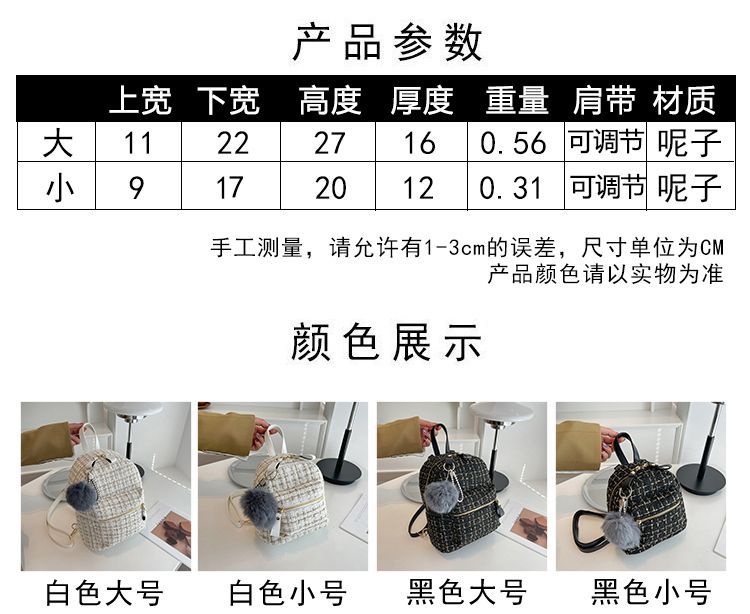 产品参数

| | 上宽 | 下宽 | 高度 | 厚度 | 重量 | 肩带 | 材质 |
|---|---|---|---|---|---|---|---|
| 大 | 11 | 22 | 27 | 16 | 0.56 | 可调节 | 呢子 |
| 小 | 9 | 17 | 20 | 12 | 0.31 | 可调节 | 呢子 |

手工测量，请允许有1-3cm的误差，尺寸单位为CM
产品颜色请以实物为准

颜色展示

白色大号

白色小号

黑色大号

黑色小号