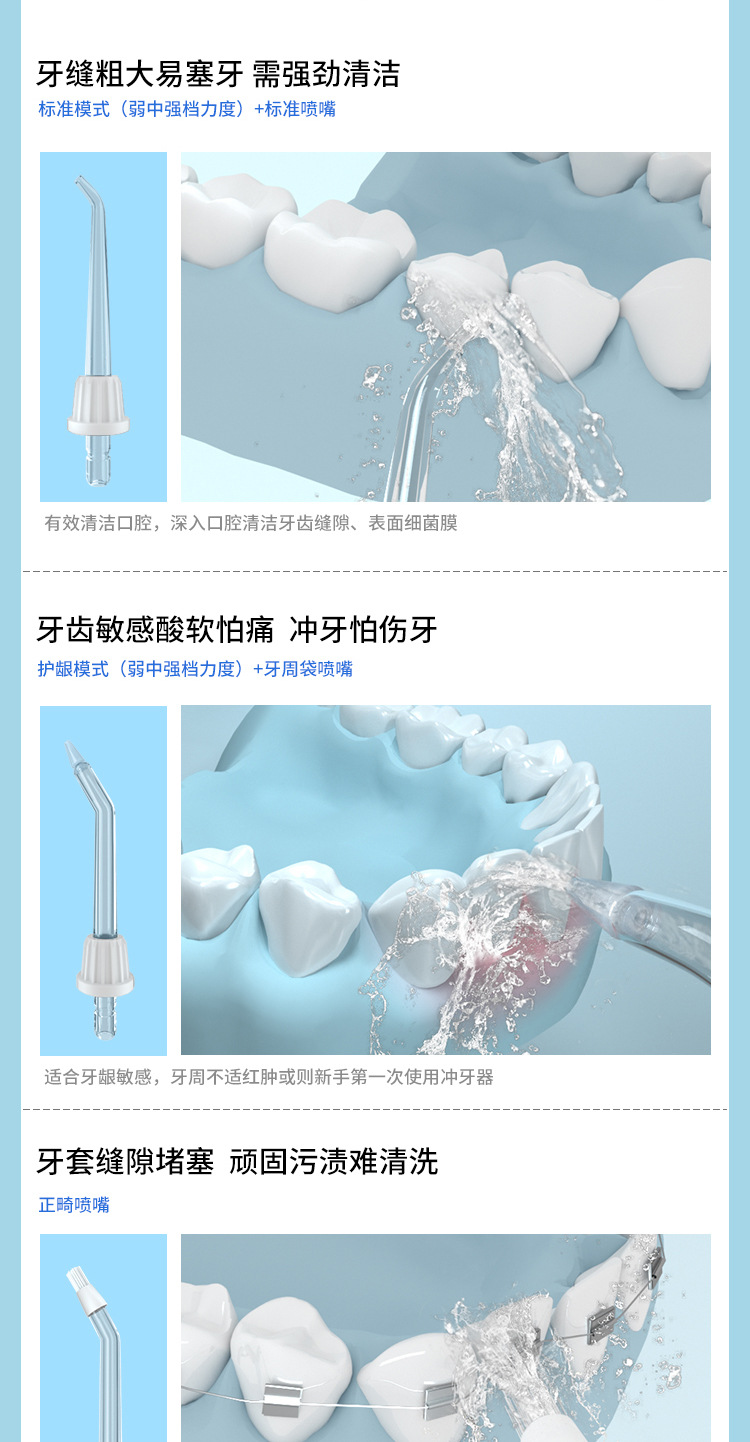 牙缝粗大易塞牙 需强劲清洁
标准模式（弱中强档力度）+标准喷嘴

有效清洁口腔，深入口腔清洁牙齿缝隙、表面细菌膜

牙齿敏感酸软怕痛 冲牙怕伤牙
护龈模式（弱中强档力度）+牙周袋喷嘴

适合牙龈敏感，牙周不适红肿或则新手第一次使用冲牙器

牙套缝隙堵塞 顽固污渍难清洗
正畸喷嘴