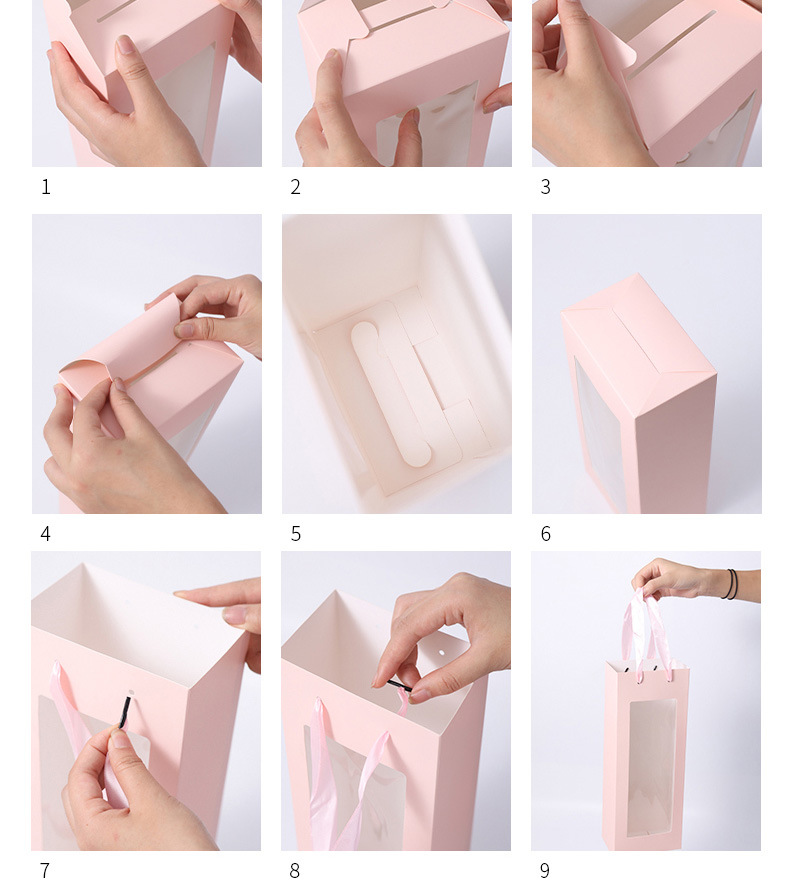 1

2

3

4

5

6

7

8

9