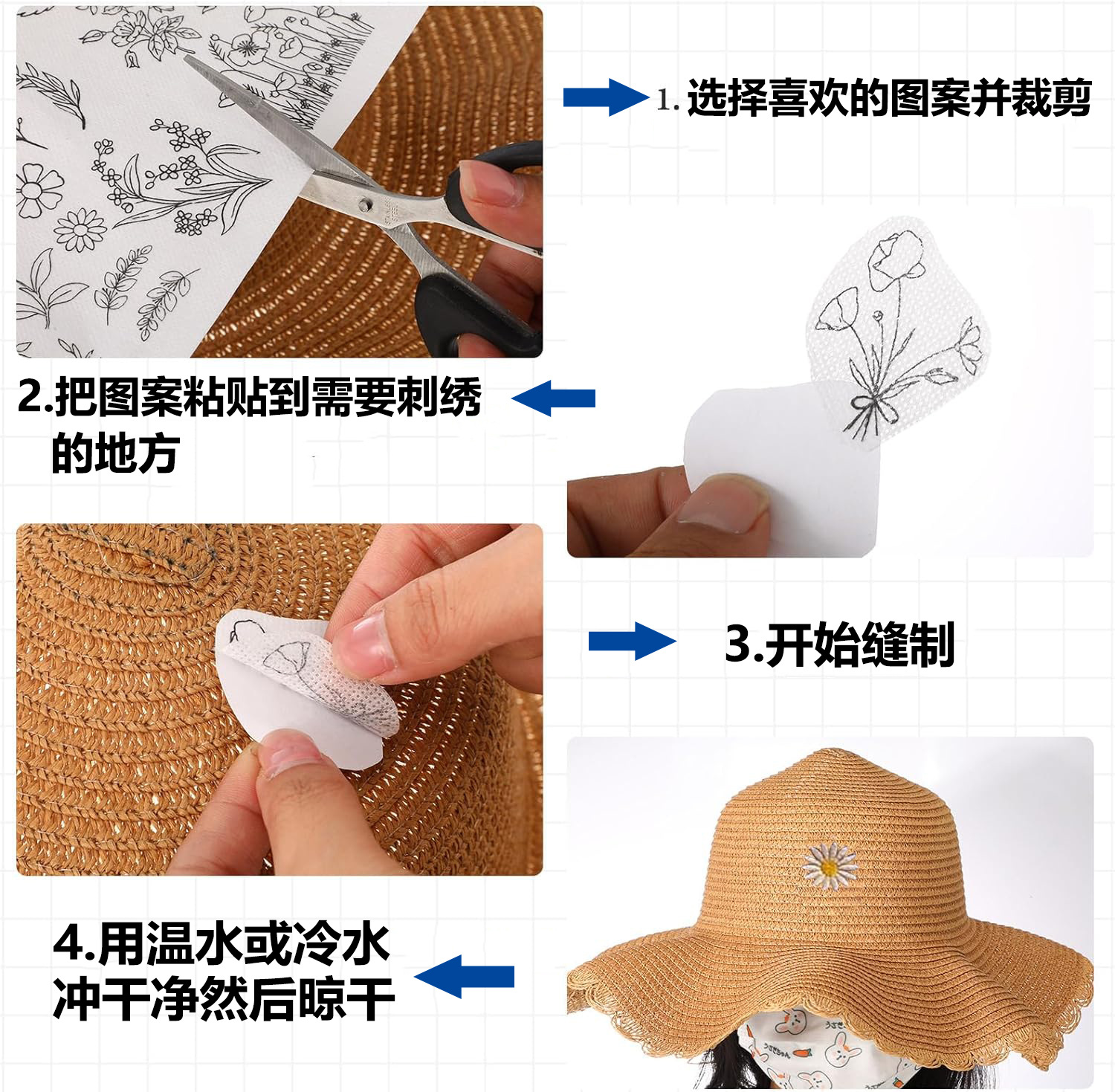 1. 选择喜欢的图案并裁剪

2.把图案粘贴到需要刺绣的地方

3.开始缝制

4.用温水或冷水冲干净然后晾干