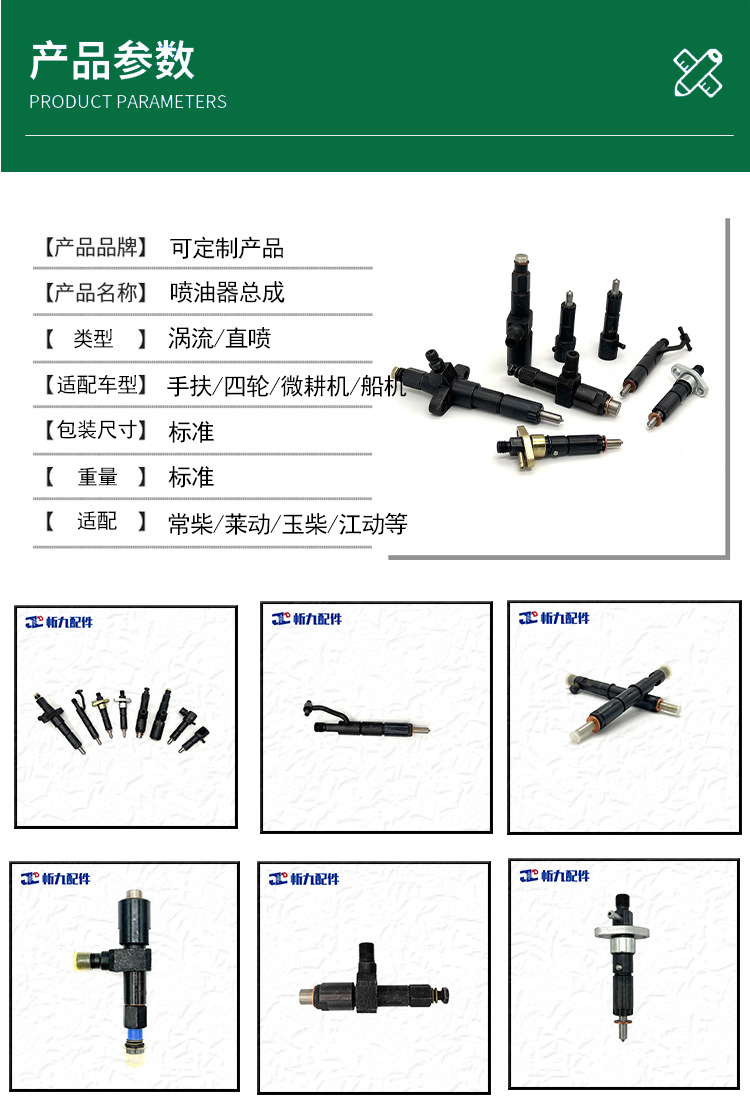 产品参数
PRODUCT PARAMETERS

【产品品牌】 可定制产品
【产品名称】 喷油器总成
【 类型 】 涡流/直喷
【适配车型】 手扶/四轮/微耕机/船机
【包装尺寸】 标准
【 重量 】 标准
【 适配 】 常柴/莱动/玉柴/江动等

析九配件
析九配件
析九配件
析九配件
析九配件
析九配件