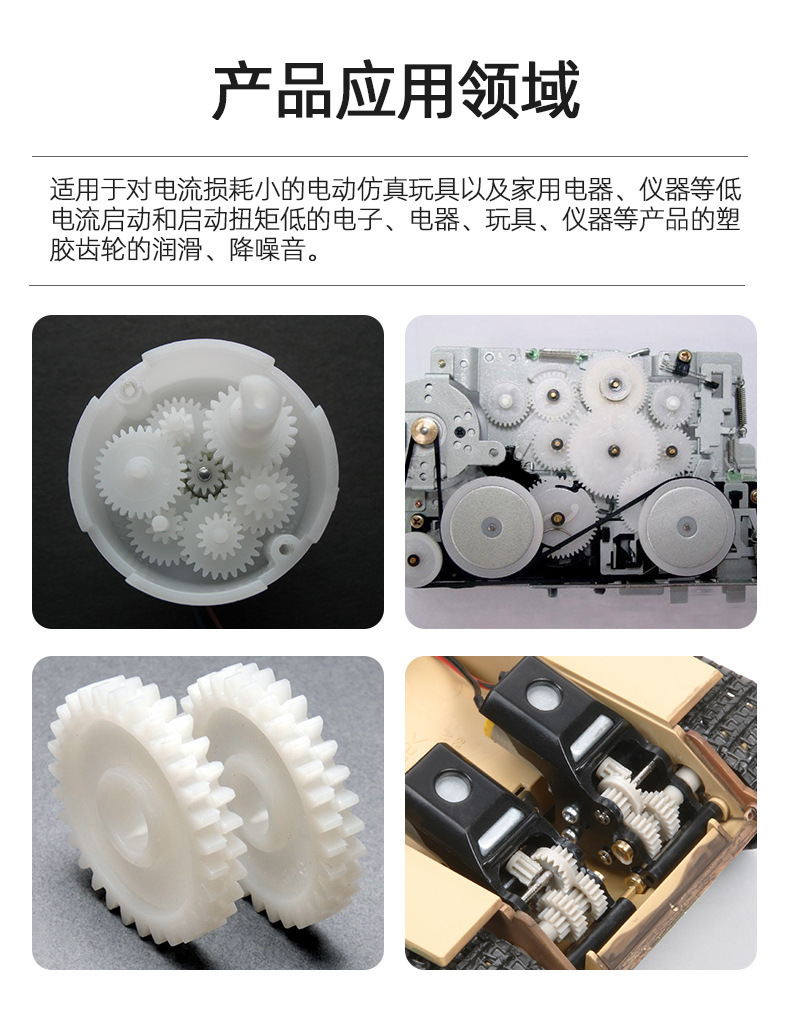 产品应用领域

适用于对电流损耗小的电动仿真玩具以及家用电器、仪器等低电流启动和启动扭矩低的电子、电器、玩具、仪器等产品的塑胶齿轮的润滑、降噪音。