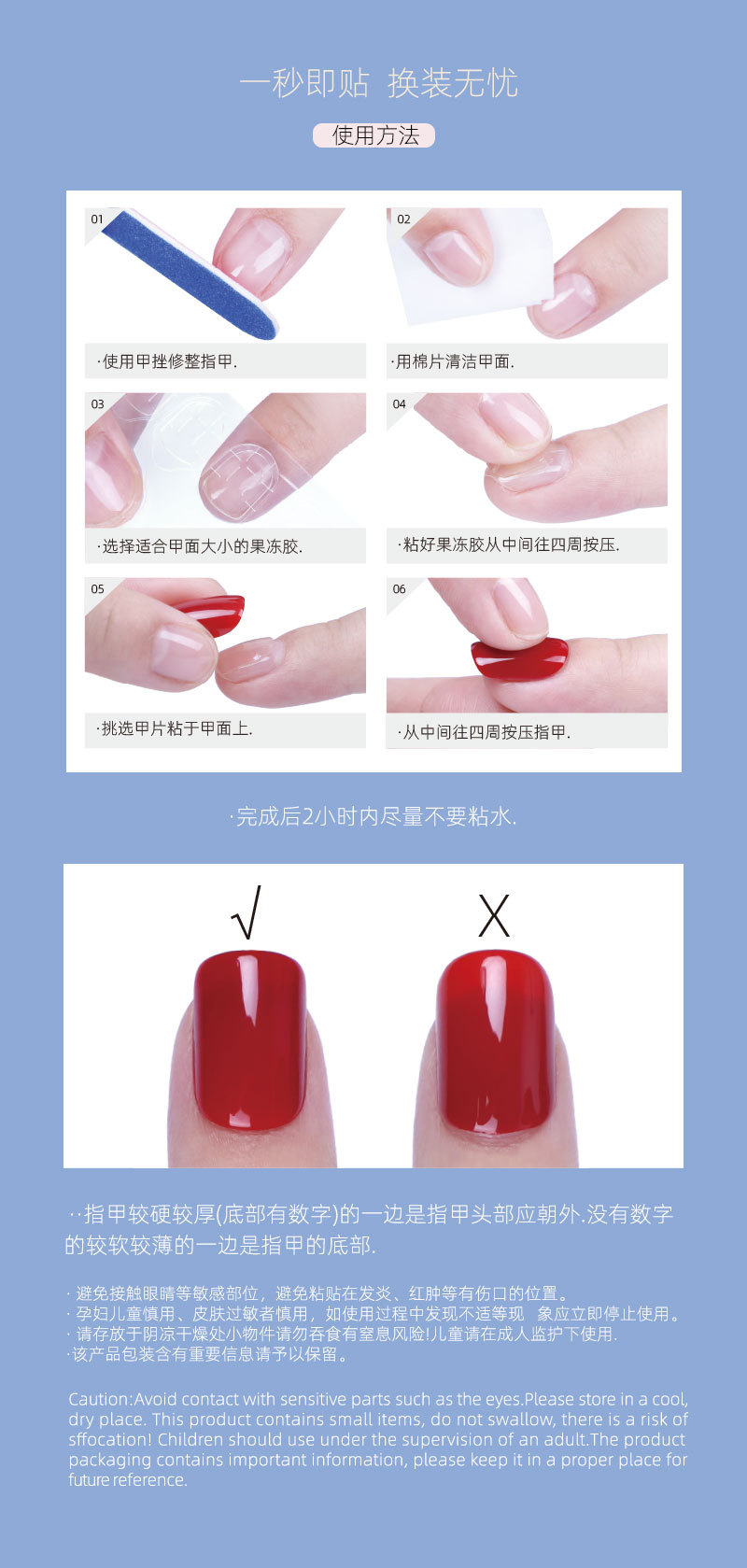 一秒即贴 换装无忧

使用方法

01

·使用甲挫修整指甲.

02

·用棉片清洁甲面.

03

·选择适合甲面大小的果冻胶.

04

·粘好果冻胶从中间往四周按压.

05

·挑选甲片粘于甲面上.

06

·从中间往四周按压指甲.

·完成后2小时内尽量不要粘水.

√

X

··指甲较硬较厚(底部有数字)的一边是指甲头部应朝外.没有数字的较软较薄的一边是指甲的底部.

· 避免接触眼睛等敏感部位，避免粘贴在发炎、红肿等有伤口的位置。
· 孕妇儿童慎用、皮肤过敏者慎用，如使用过程中发现不适等现 象应立即停止使用。
· 请存放于阴凉干燥处小物件请勿吞食有窒息风险!儿童请在成人监护下使用.
·该产品包装含有重要信息请予以保留。

Caution:Avoid contact with sensitive parts such as the eyes.Please store in a cool, dry place. This product contains small items, do not swallow, there is a risk of sffocation! Children should use under the supervision of an adult.The product packaging contains important information, please keep it in a proper place for future reference.