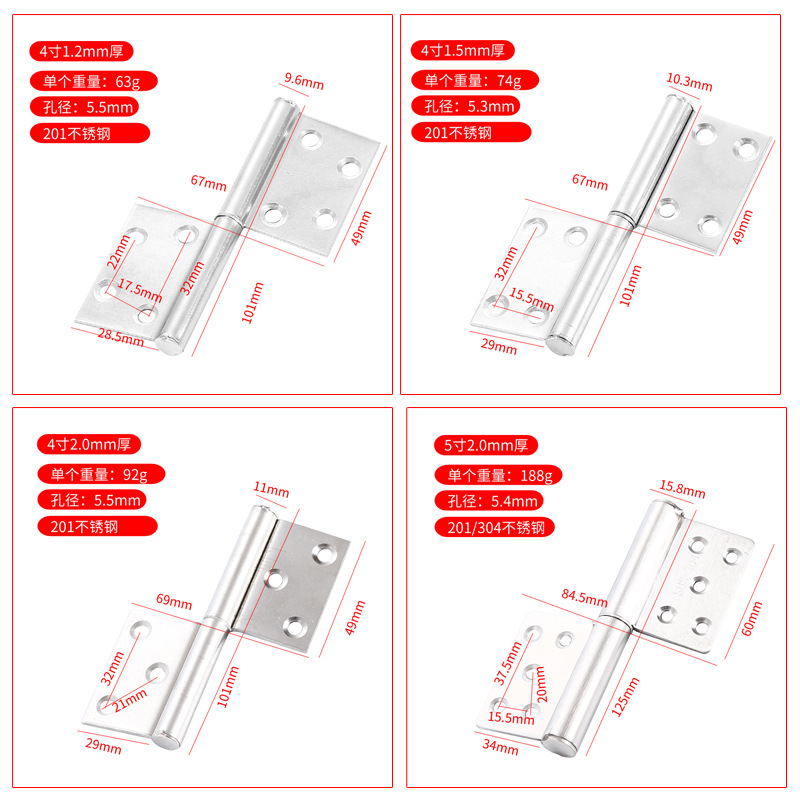 4寸1.2mm厚
单个重量：63g
孔径：5.5mm
201不锈钢
9.6mm
67mm
49mm
22mm
17.5mm
32mm
101mm
28.5mm

4寸1.5mm厚
单个重量：74g
孔径：5.3mm
201不锈钢
10.3mm
67mm
49mm
32mm
15.5mm
101mm
29mm

4寸2.0mm厚
单个重量：92g
孔径：5.5mm
201不锈钢
11mm
69mm
49mm
32mm
21mm
101mm
29mm

5寸2.0mm厚
单个重量：188g
孔径：5.4mm
201/304不锈钢
15.8mm
84.5mm
60mm
37.5mm
20mm
15.5mm
125mm
34mm