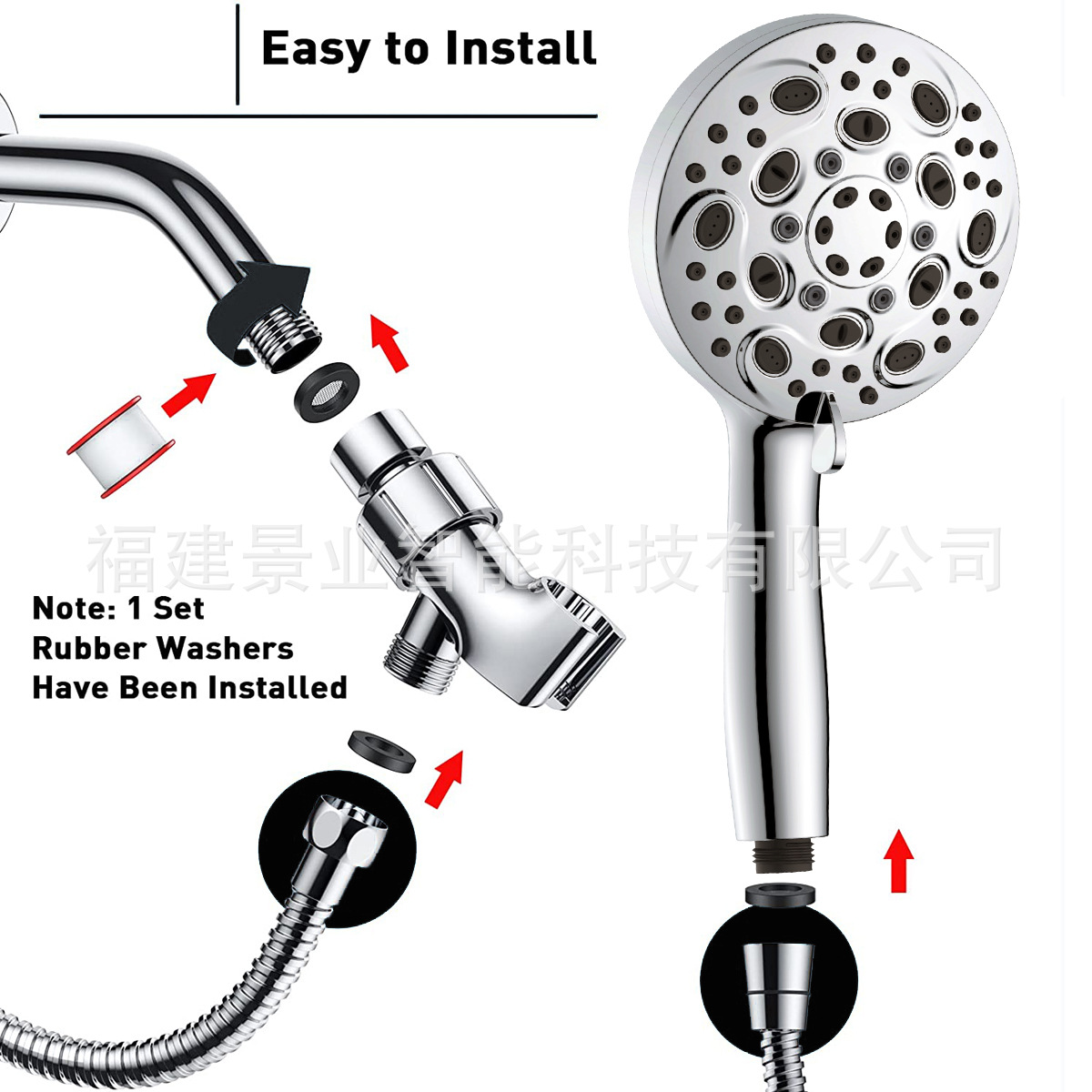 Easy to Install

福建景业智能科技有限公司

Note: 1 Set
Rubber Washers
Have Been Installed