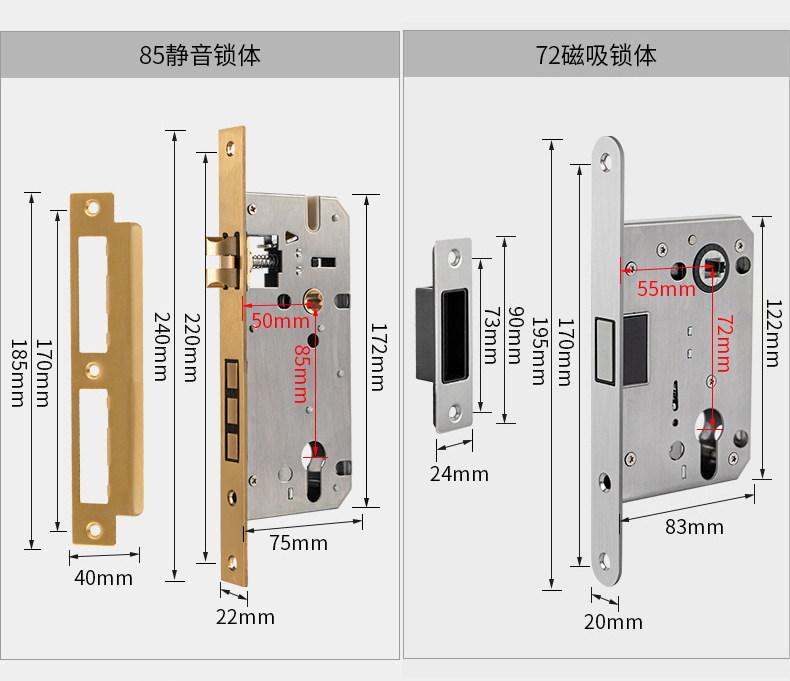 85静音锁体

185mm
170mm
40mm
240mm
220mm
50mm
85mm
172mm
75mm
22mm

72磁吸锁体

73mm
90mm
24mm
195mm
170mm
55mm
72mm
122mm
83mm
20mm