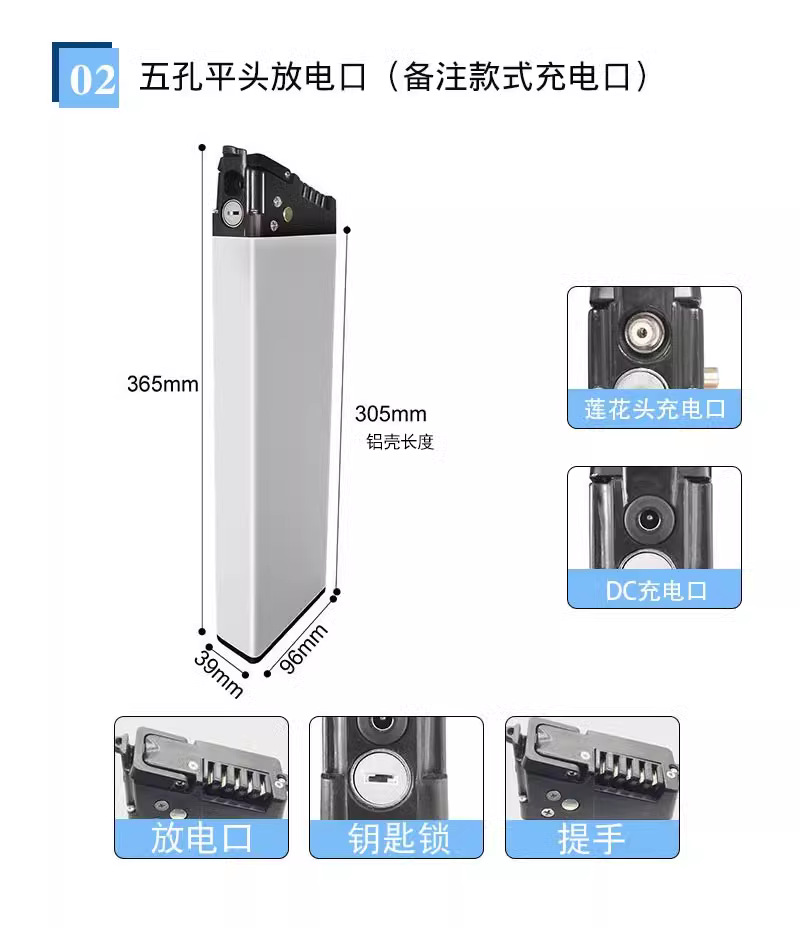 02 五孔平头放电口（备注款式充电口）

365mm

305mm
铝壳长度

39mm

96mm

莲花头充电口

DC充电口

放电口

钥匙锁

提手