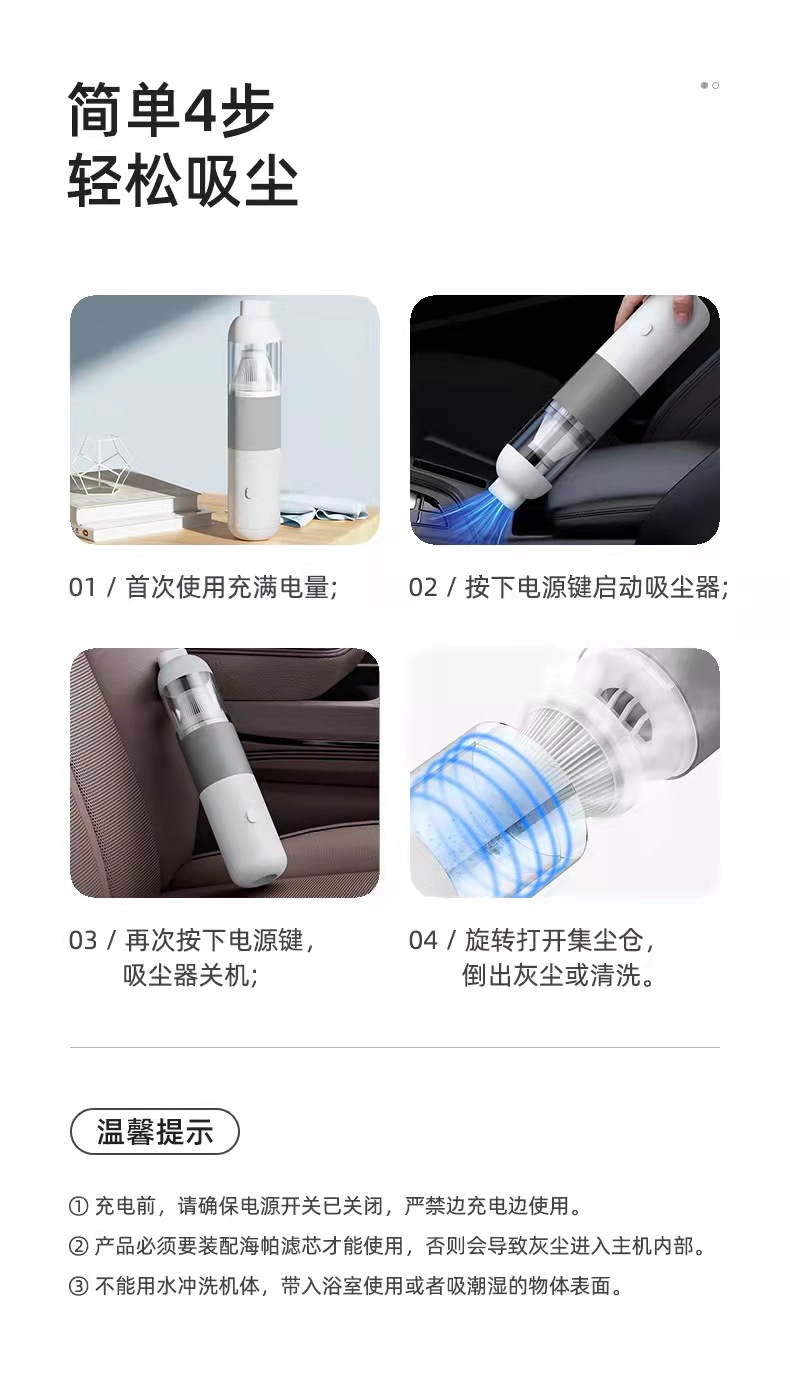 简单4步
轻松吸尘

01 / 首次使用充满电量;

02 / 按下电源键启动吸尘器;

03 / 再次按下电源键，
吸尘器关机;

04 / 旋转打开集尘仓，
倒出灰尘或清洗。

温馨提示

① 充电前，请确保电源开关已关闭，严禁边充电边使用。
② 产品必须要装配海帕滤芯才能使用，否则会导致灰尘进入主机内部。
③ 不能用水冲洗机体，带入浴室使用或者吸潮湿的物体表面。