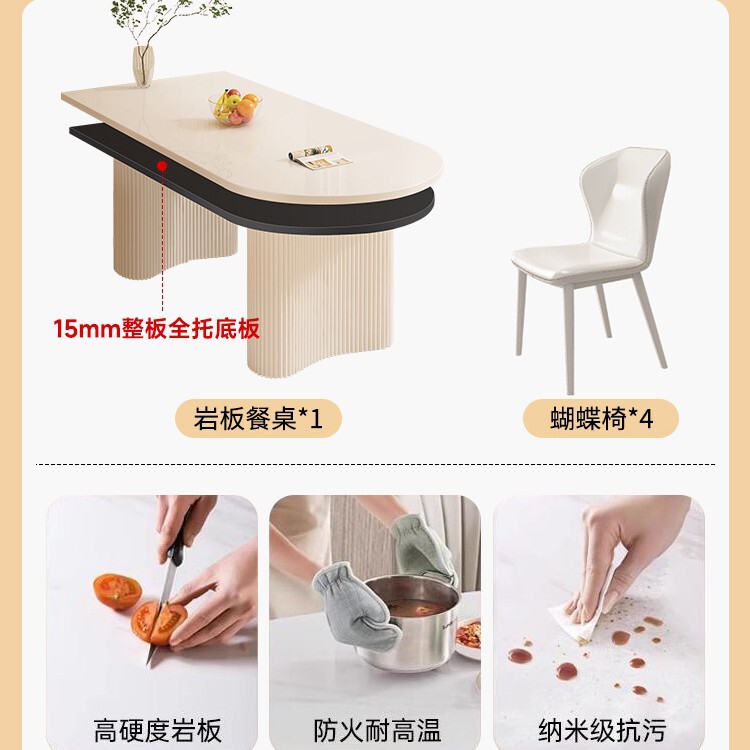 15mm整板全托底板

岩板餐桌*1

蝴蝶椅*4

高硬度岩板

防火耐高温

纳米级抗污