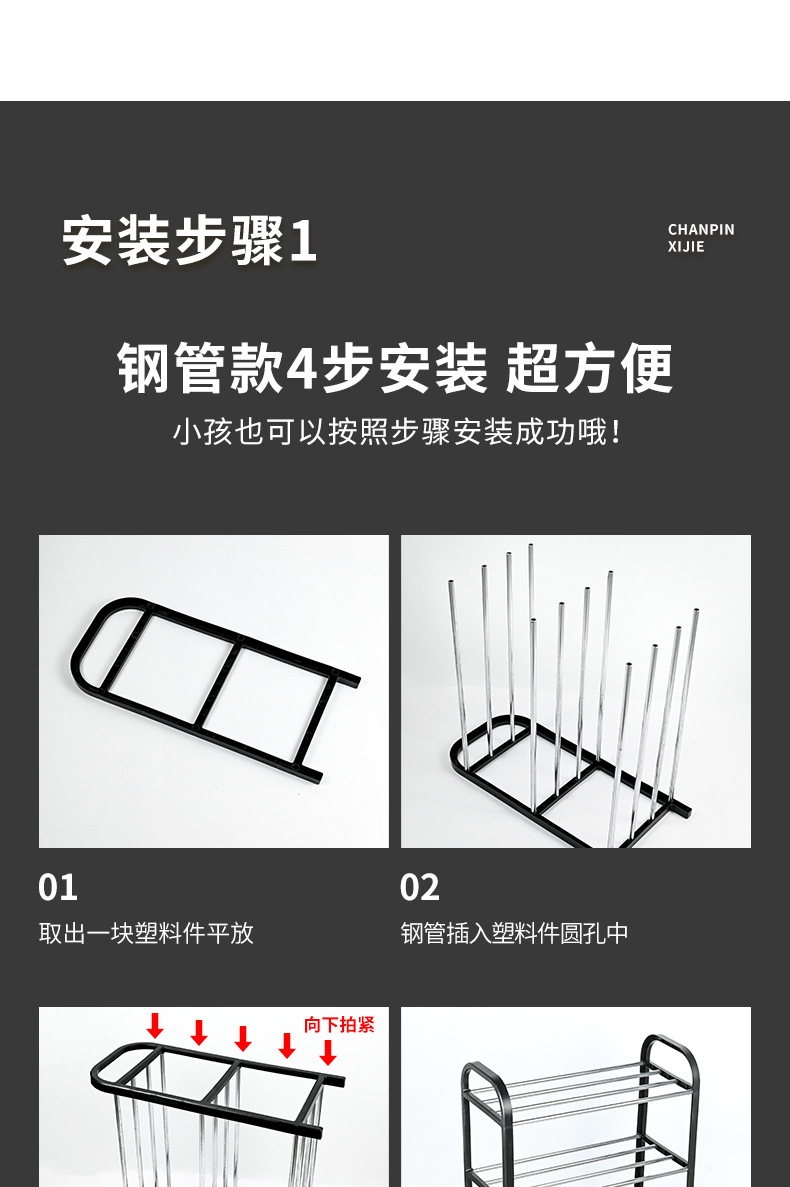 安装步骤1

CHANPIN XIJIE

钢管款4步安装 超方便

小孩也可以按照步骤安装成功哦！

01

取出一块塑料件平放

02

钢管插入塑料件圆孔中

向下拍紧