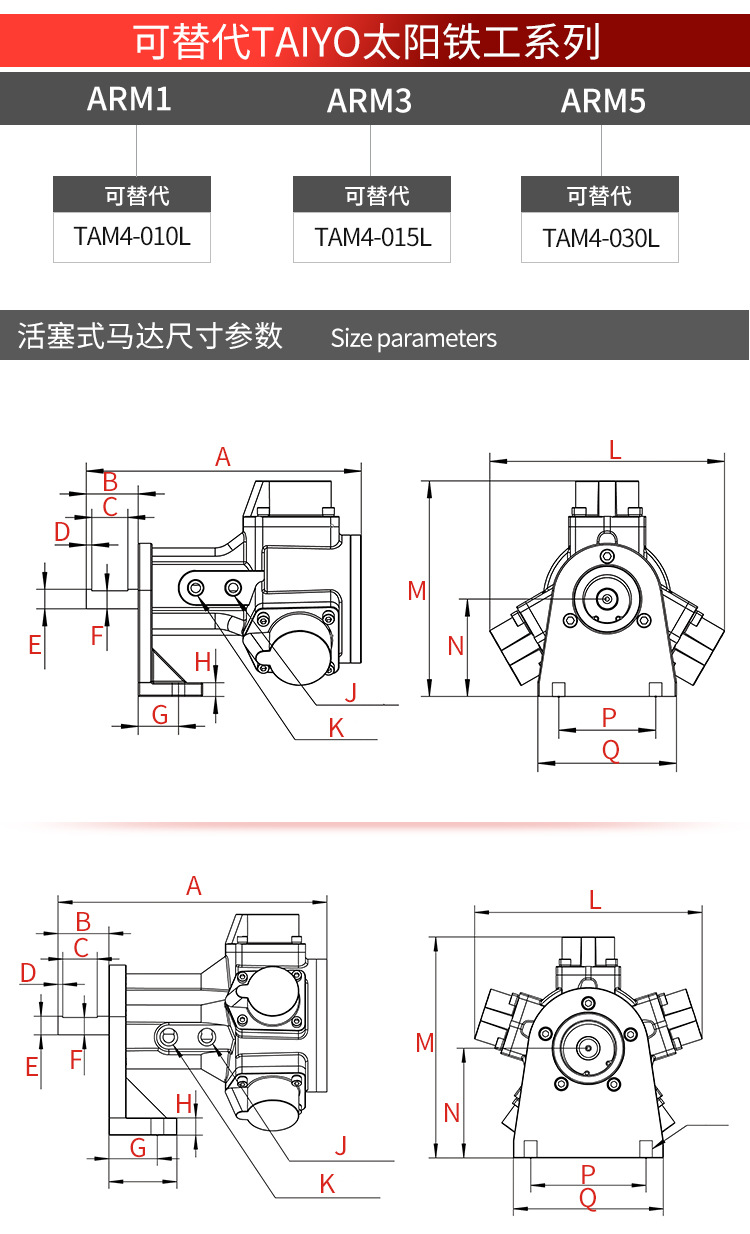 可替代TAIYO太阳铁工系列

ARM1
可替代
TAM4-010L

ARM3
可替代
TAM4-015L

ARM5
可替代
TAM4-030L

活塞式马达尺寸参数 Size parameters

A
B
C
D
E
F
G
H
J
K

L
M
N
P
Q

A
B
C
D
E
F
G
H
J
K

L
M
N
P
Q