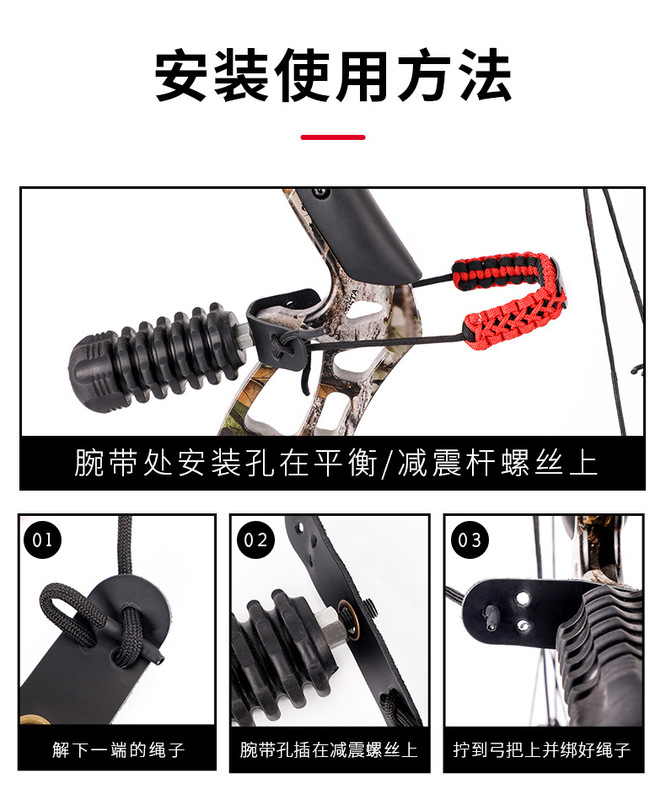 安装使用方法

腕带处安装孔在平衡/减震杆螺丝上

01

解下一端的绳子

02

腕带孔插在减震螺丝上

03

拧到弓把上并绑好绳子