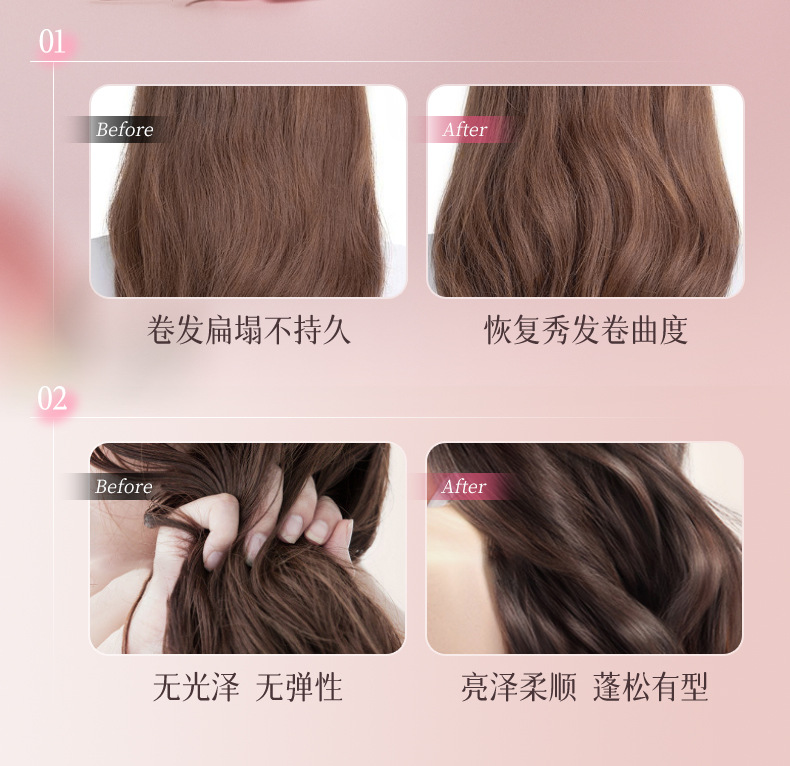 01

Before

After

卷发扁塌不持久

恢复秀发卷曲度

02

Before

After

无光泽 无弹性

亮泽柔顺 蓬松有型