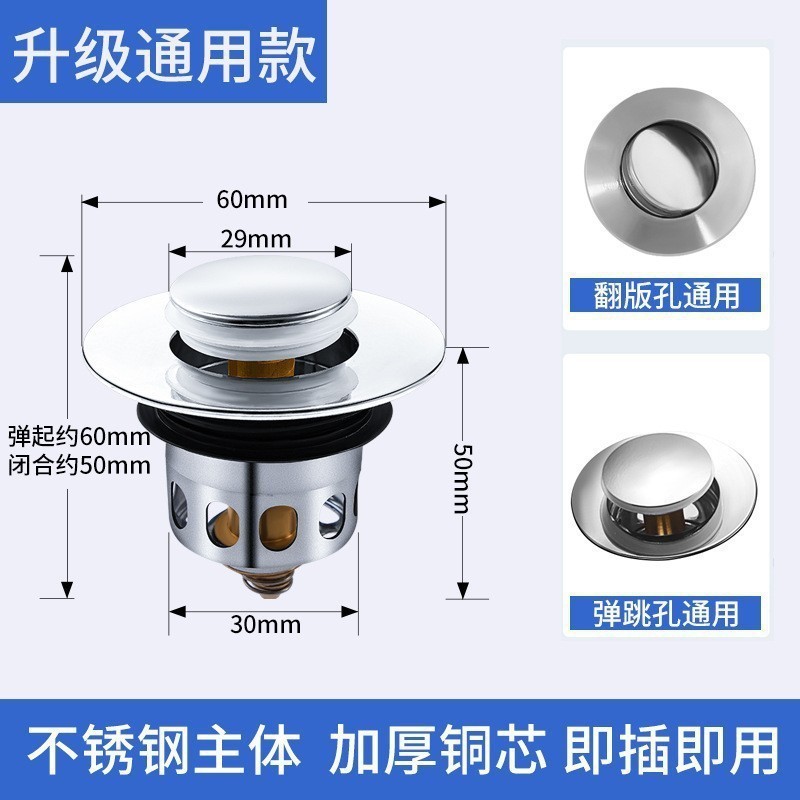 升级通用款

60mm

29mm

弹起约60mm
闭合约50mm

50mm

30mm

翻版孔通用

弹跳孔通用

不锈钢主体 加厚铜芯 即插即用