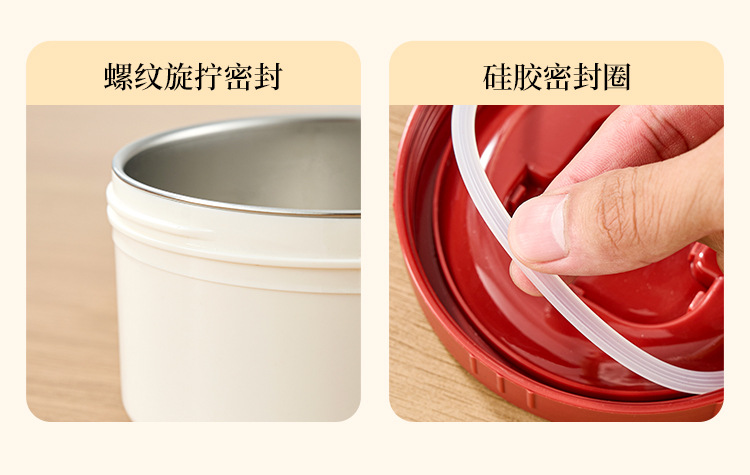 螺纹旋拧密封

硅胶密封圈