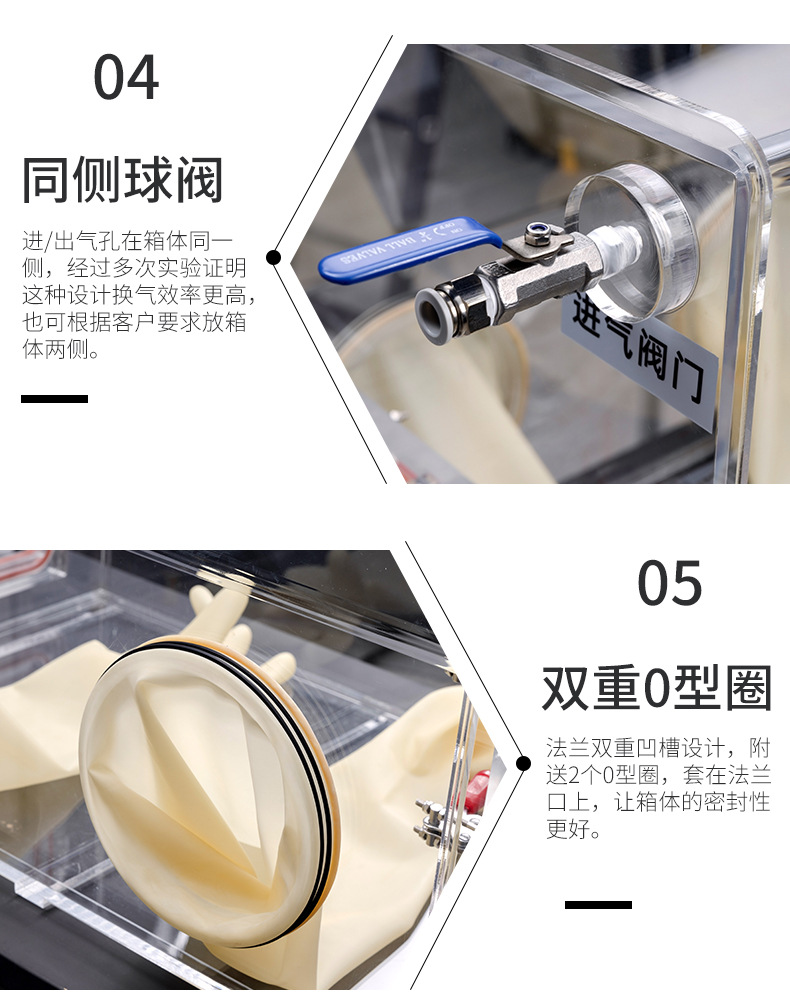 04

同侧球阀

进/出气孔在箱体同一侧，经过多次实验证明这种设计换气效率更高，也可根据客户要求放箱体两侧。

BALL VALVES

进气阀门

05

双重0型圈

法兰双重凹槽设计，附送2个0型圈，套在法兰口上，让箱体的密封性更好。